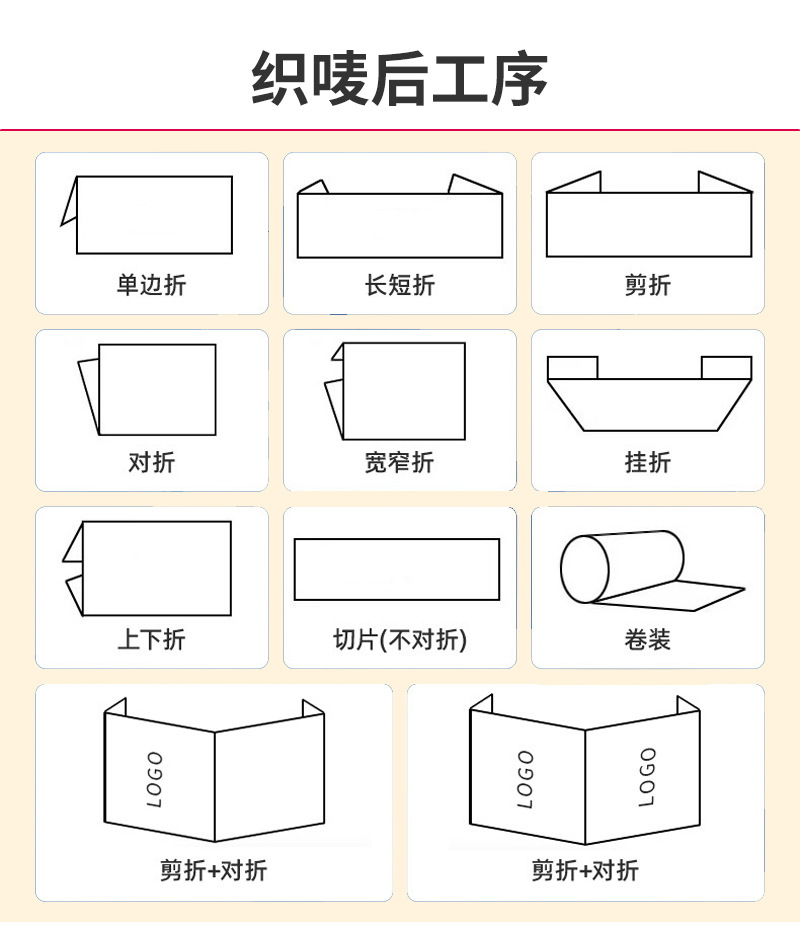 织唛后工序

单边折

长短折

剪折

对折

宽窄折

挂折

上下折

切片(不对折)

卷装

LOGO

剪折+对折

LOGO

LOGO

剪折+对折