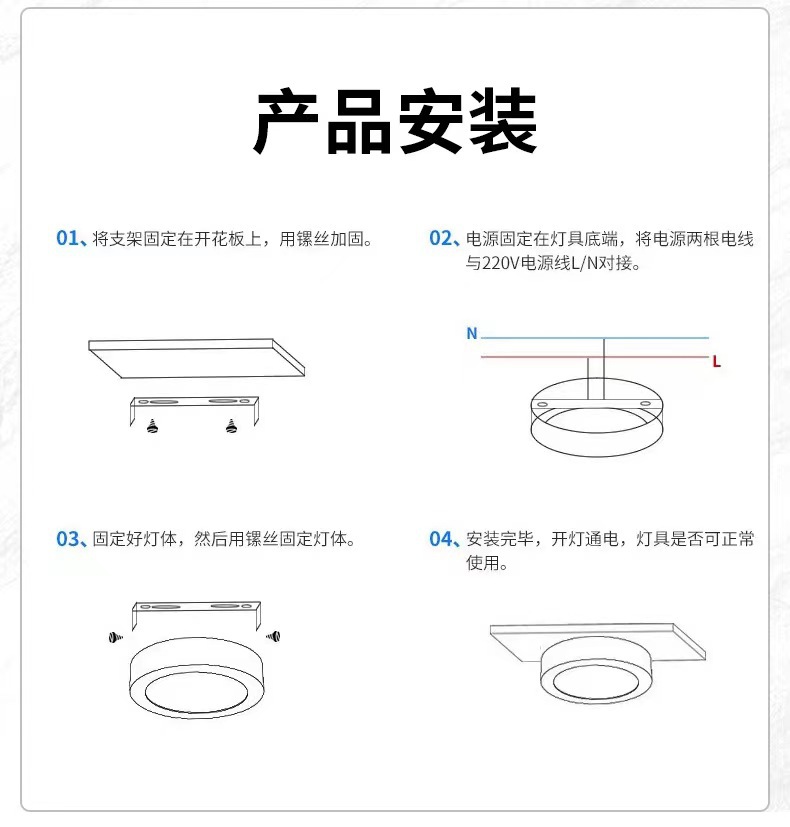 产品安装

01、将支架固定在开花板上，用镙丝加固。

02、电源固定在灯具底端，将电源两根电线与220V电源线L/N对接。

N

L

03、固定好灯体，然后用镙丝固定灯体。

04、安装完毕，开灯通电，灯具是否可正常使用。