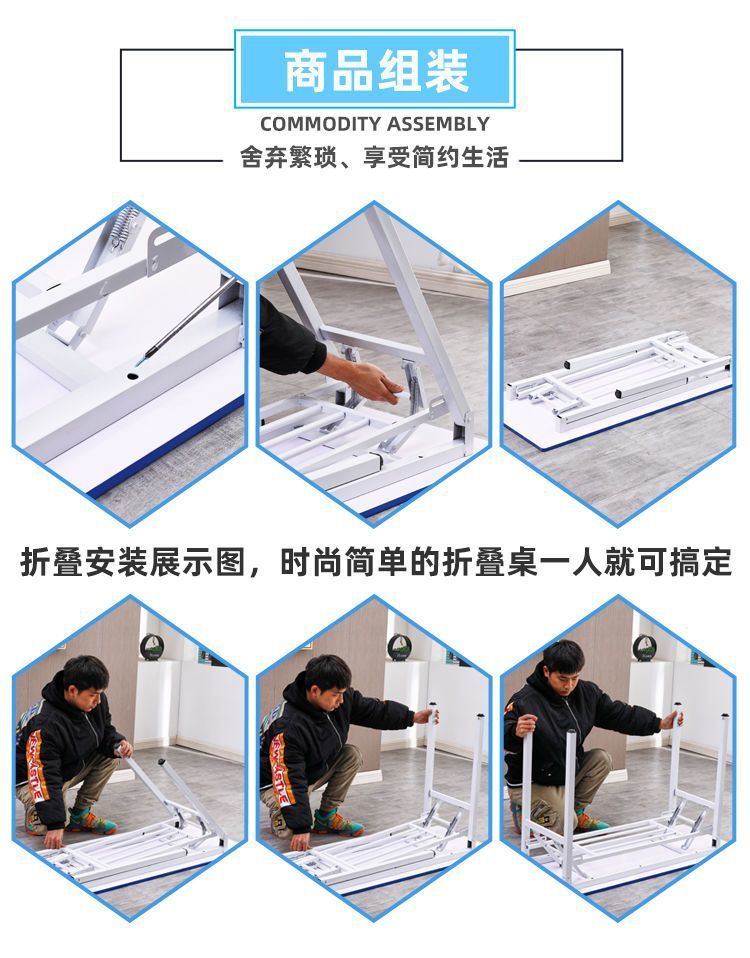 商品组装

COMMODITY ASSEMBLY

舍弃繁琐、享受简约生活

折叠安装展示图，时尚简单的折叠桌一人就可搞定