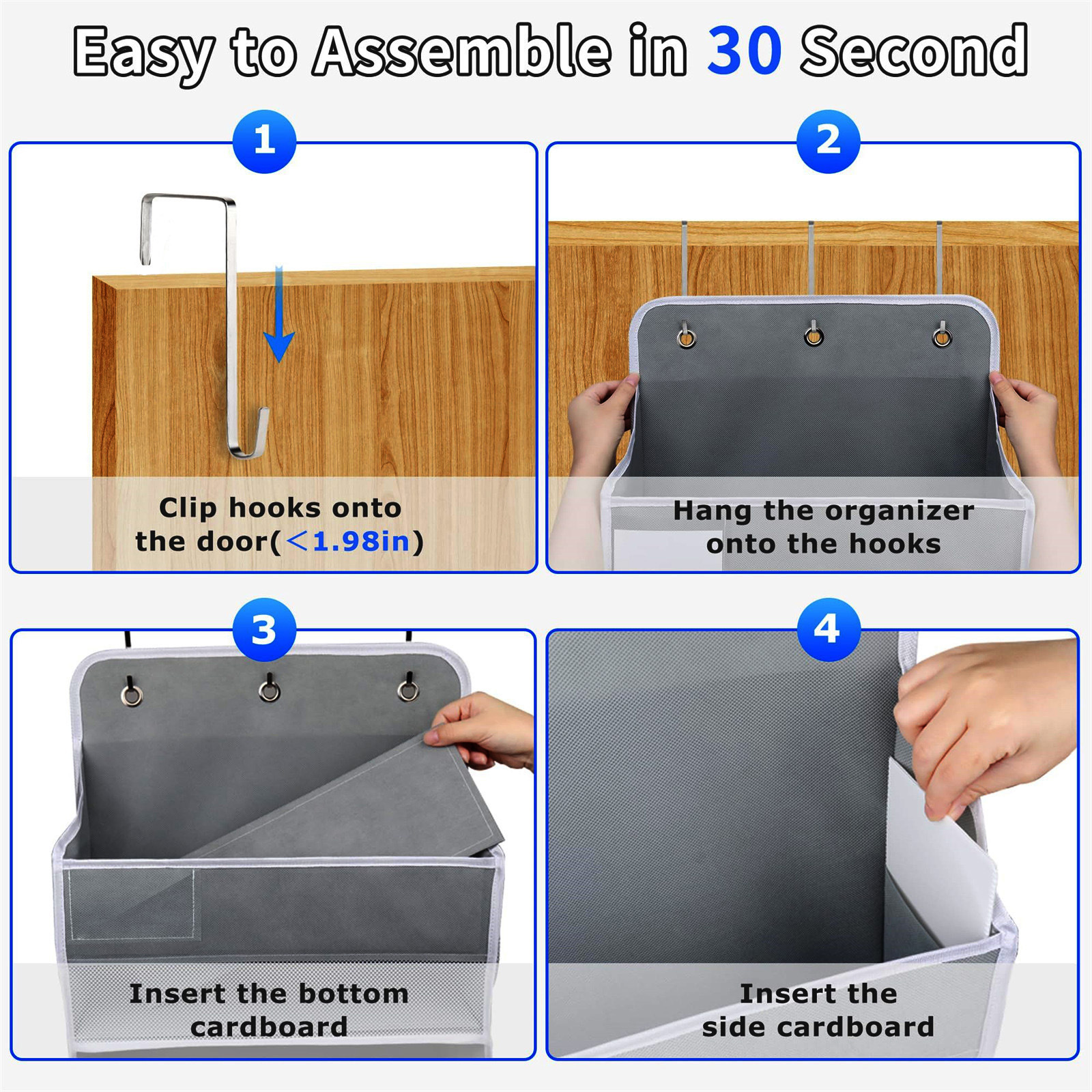 Easy to Assemble in 30 Second

1

Clip hooks onto the door(<1.98in)

2

Hang the organizer onto the hooks

3

Insert the bottom cardboard

4

Insert the side cardboard