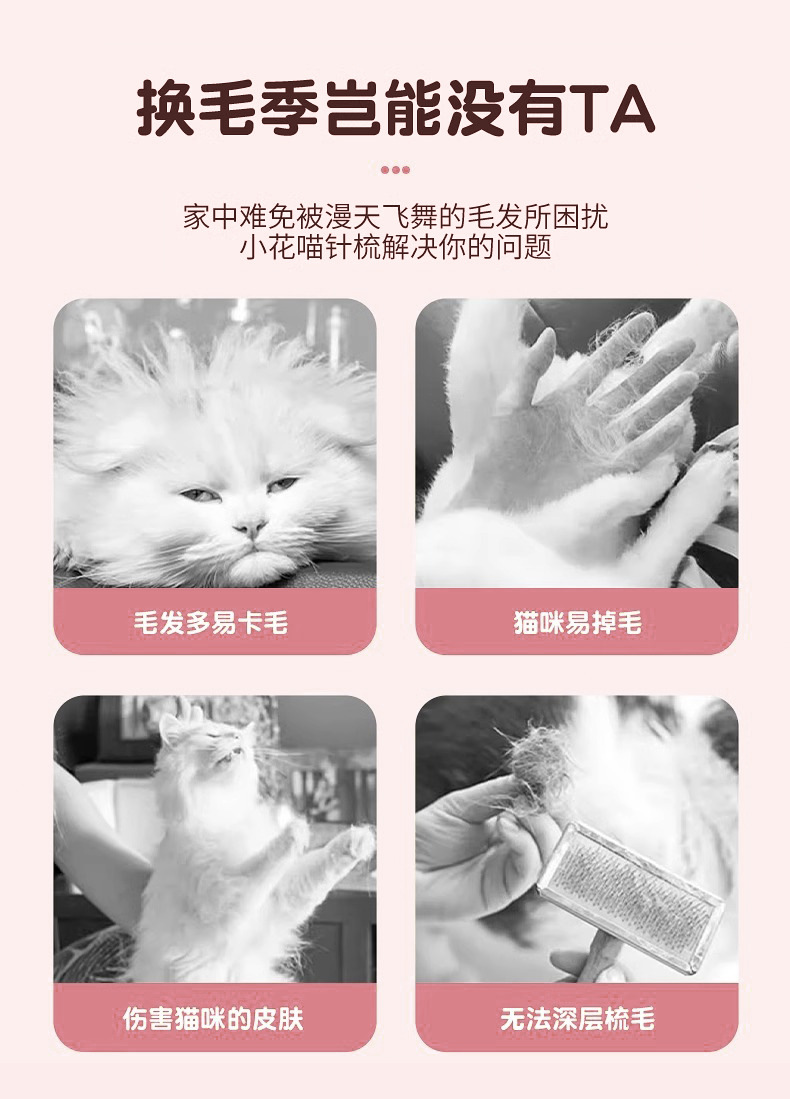 换毛季岂能没有TA

家中难免被漫天飞舞的毛发所困扰
小花喵针梳解决你的问题

毛发多易卡毛

猫咪易掉毛

伤害猫咪的皮肤

无法深层梳毛