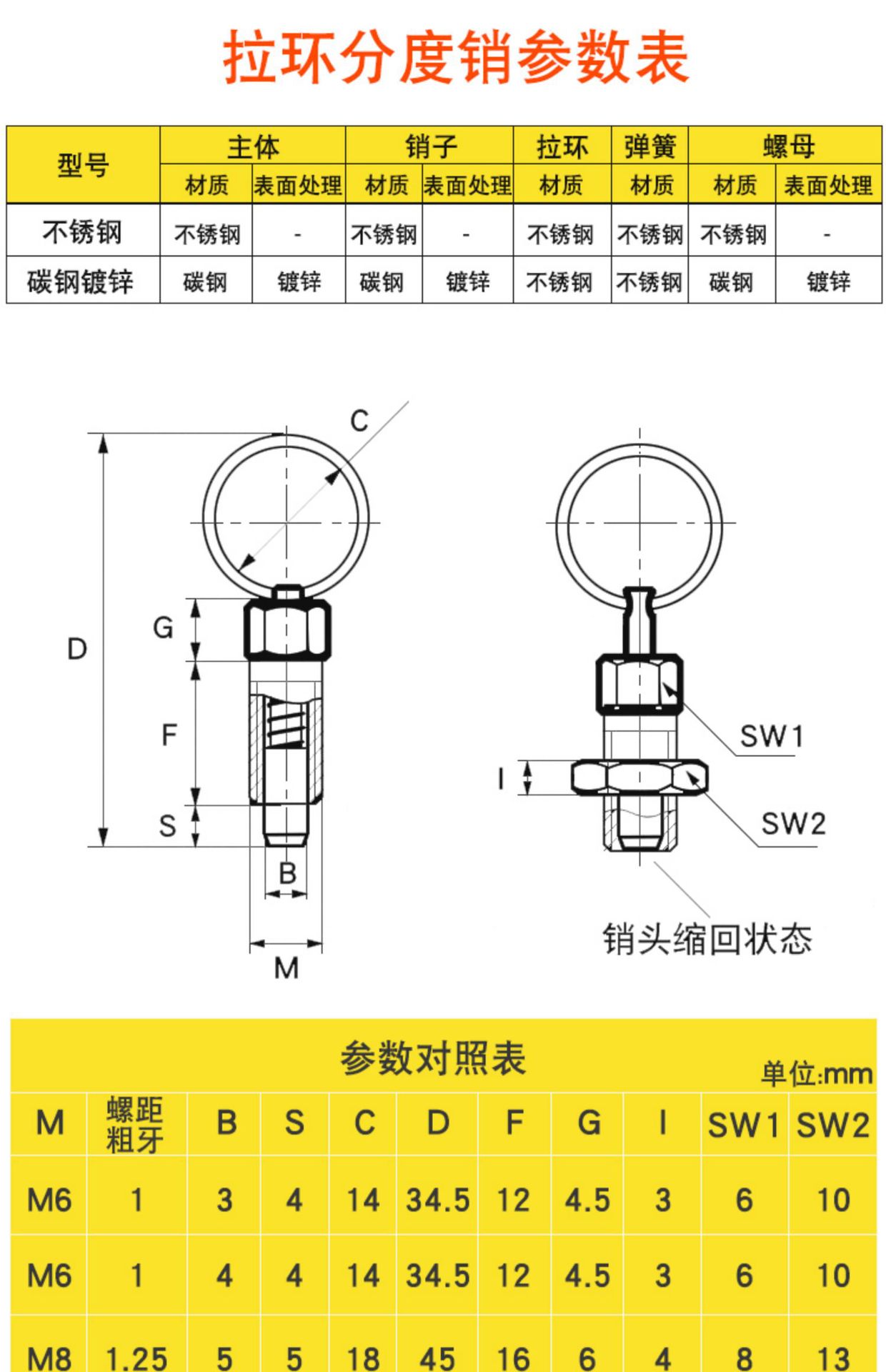 拉环分度销参数表

| 型号 | 主体 材质 | 主体 表面处理 | 销子 材质 | 销子 表面处理 | 拉环 材质 | 弹簧 材质 | 螺母 材质 | 螺母 表面处理 |
|---|---|---|---|---|---|---|---|---|
| 不锈钢 | 不锈钢 | - | 不锈钢 | - | 不锈钢 | 不锈钢 | 不锈钢 | - |
| 碳钢镀锌 | 碳钢 | 镀锌 | 碳钢 | 镀锌 | 不锈钢 | 不锈钢 | 碳钢 | 镀锌 |

C
D
G
F
S
B
M
SW1
I
SW2
销头缩回状态

参数对照表
单位:mm

| M | 螺距 粗牙 | B | S | C | D | F | G | I | SW1 | SW2 |
|---|---|---|---|---|---|---|---|---|---|---|
| M6 | 1 | 3 | 4 | 14 | 34.5 | 12 | 4.5 | 3 | 6 | 10 |
| M6 | 1 | 4 | 4 | 14 | 34.5 | 12 | 4.5 | 3 | 6 | 10 |
| M8 | 1.25 | 5 | 5 | 18 | 45 | 16 | 6 | 4 | 8 | 13 |