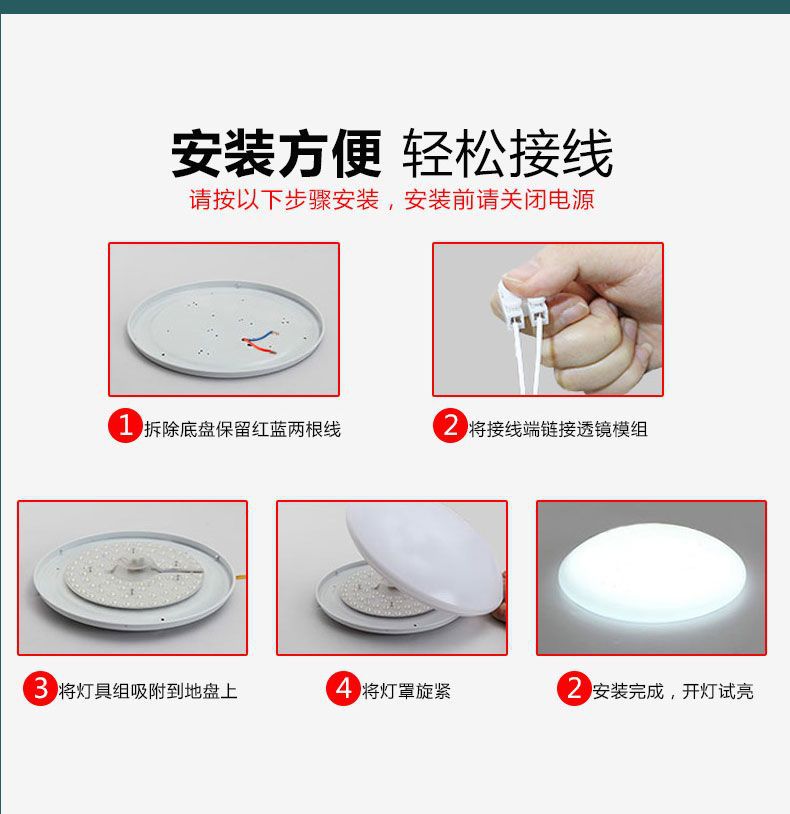 安装方便 轻松接线
请按以下步骤安装，安装前请关闭电源

1 拆除底盘保留红蓝两根线

2 将接线端链接透镜模组

3 将灯具组吸附到地盘上

4 将灯罩旋紧

2 安装完成，开灯试亮