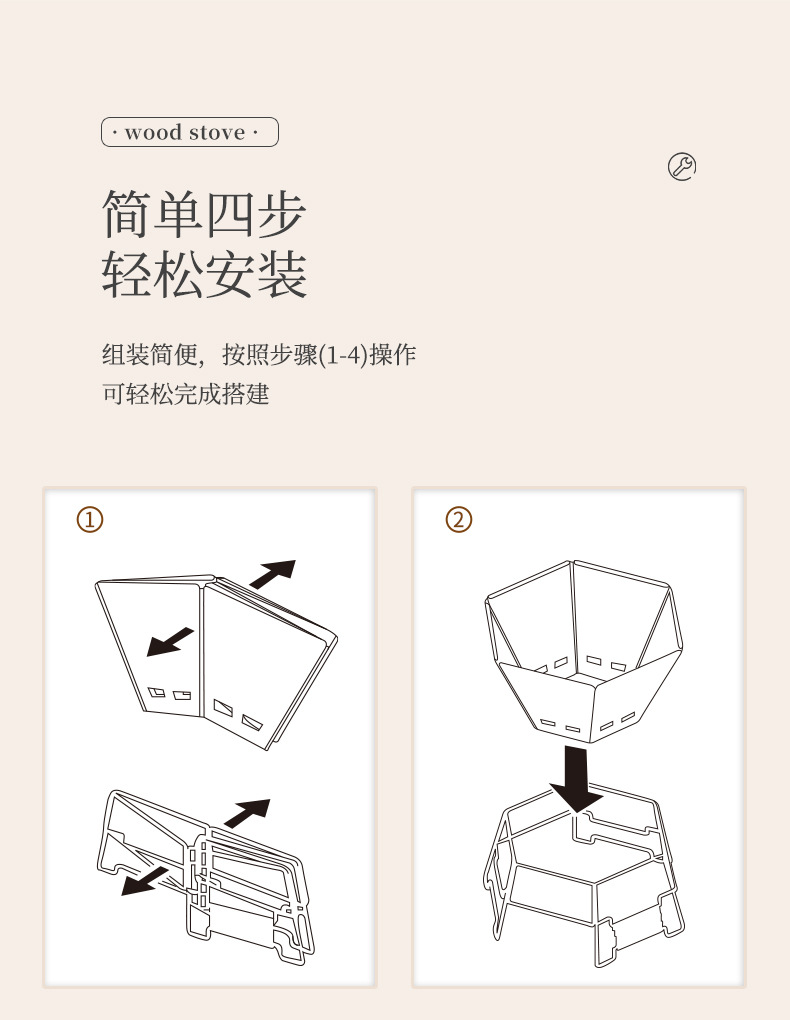 · wood stove ·

简单四步
轻松安装

组装简便，按照步骤(1-4)操作
可轻松完成搭建

①

②