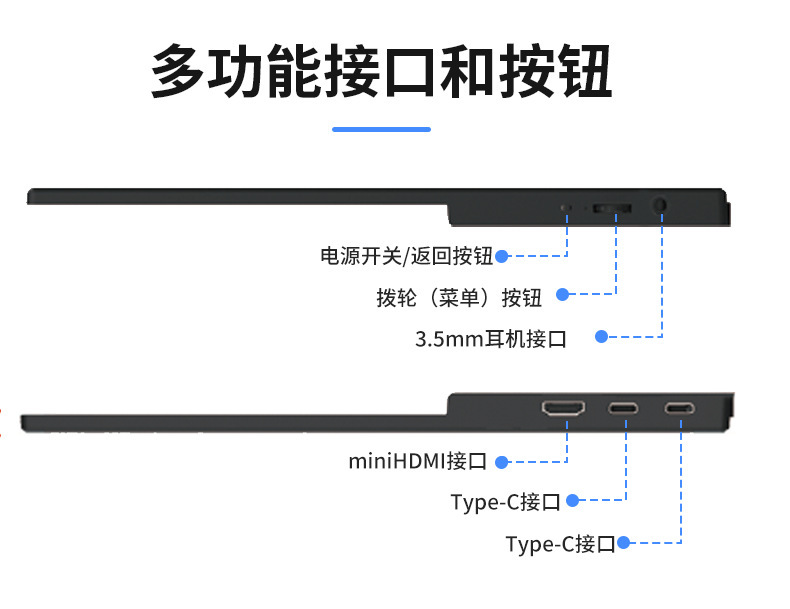 多功能接口和按钮

电源开关/返回按钮

拨轮（菜单）按钮

3.5mm耳机接口

miniHDMI接口

Type-C接口

Type-C接口