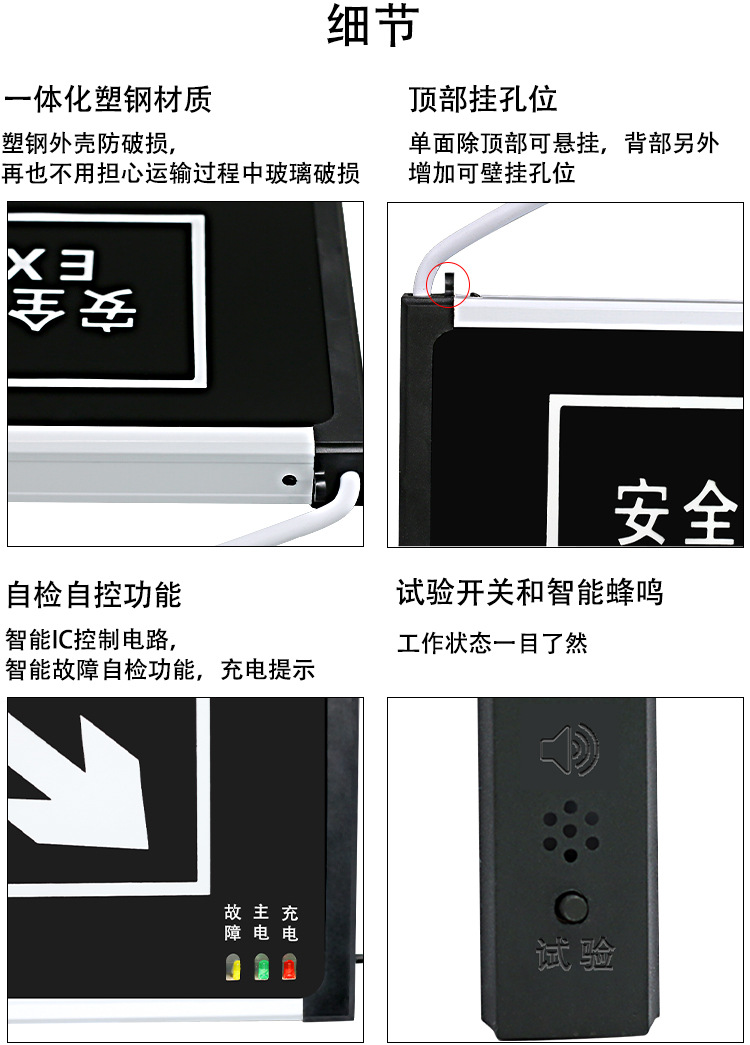 细节

一体化塑钢材质

塑钢外壳防破损，
再也不用担心运输过程中玻璃破损

安全
EX

顶部挂孔位

单面除顶部可悬挂，背部另外增加可壁挂孔位

安全

自检自控功能

智能IC控制电路，
智能故障自检功能，充电提示

故障 主电 充电

试验开关和智能蜂鸣

工作状态一目了然

试验