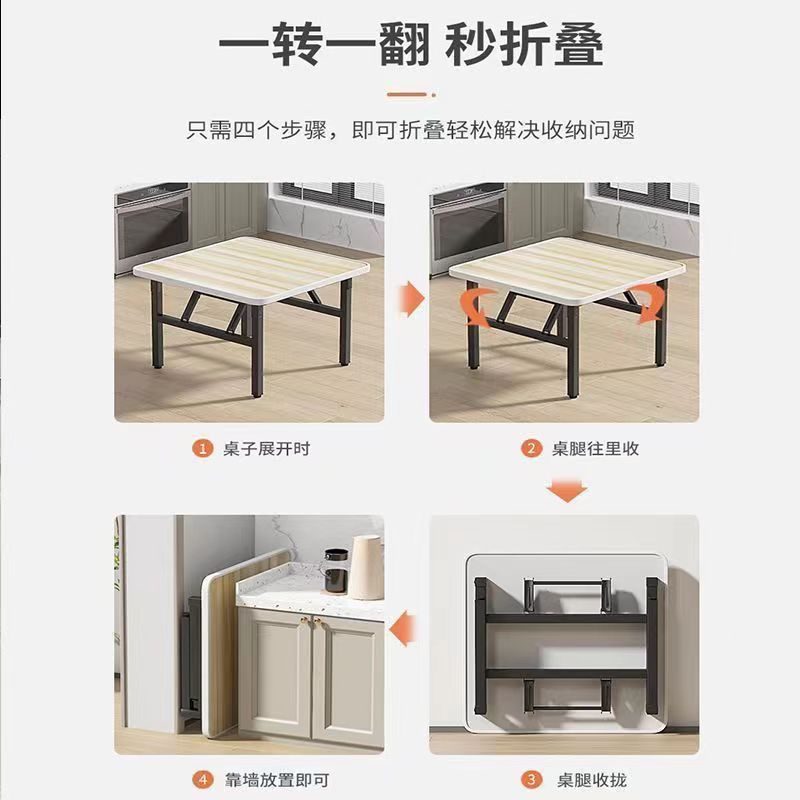 一转一翻 秒折叠

只需四个步骤，即可折叠轻松解决收纳问题

1 桌子展开时

2 桌腿往里收

4 靠墙放置即可

3 桌腿收拢