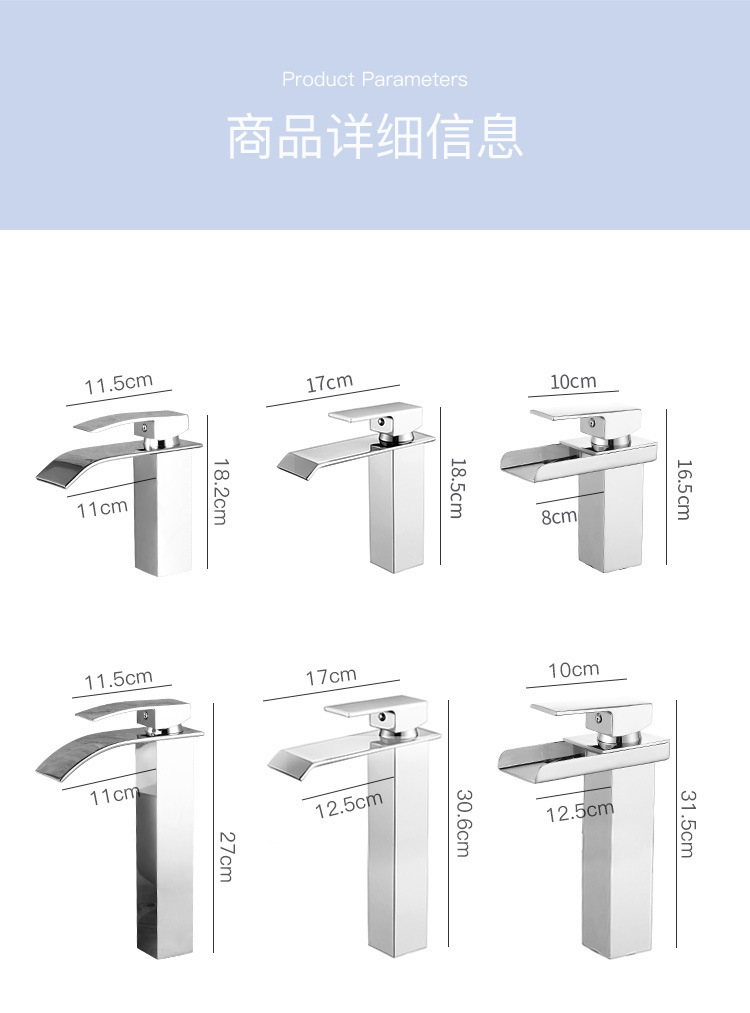 Product Parameters

商品详细信息

11.5cm
11cm
18.2cm

17cm
18.5cm

10cm
8cm
16.5cm

11.5cm
11cm
27cm

17cm
12.5cm
30.6cm

10cm
12.5cm
31.5cm