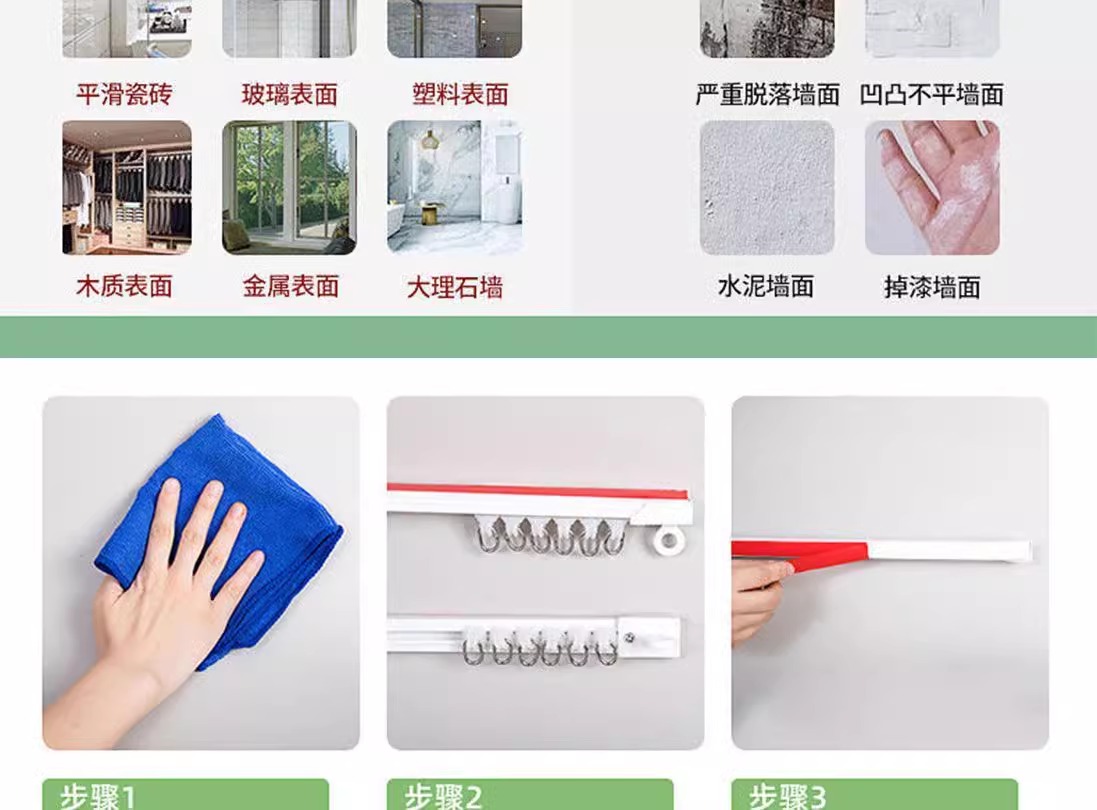 平滑瓷砖　玻璃表面　塑料表面

木质表面　金属表面　大理石墙

严重脱落墙面　凹凸不平墙面

水泥墙面　掉漆墙面

步骤1

步骤2

步骤3