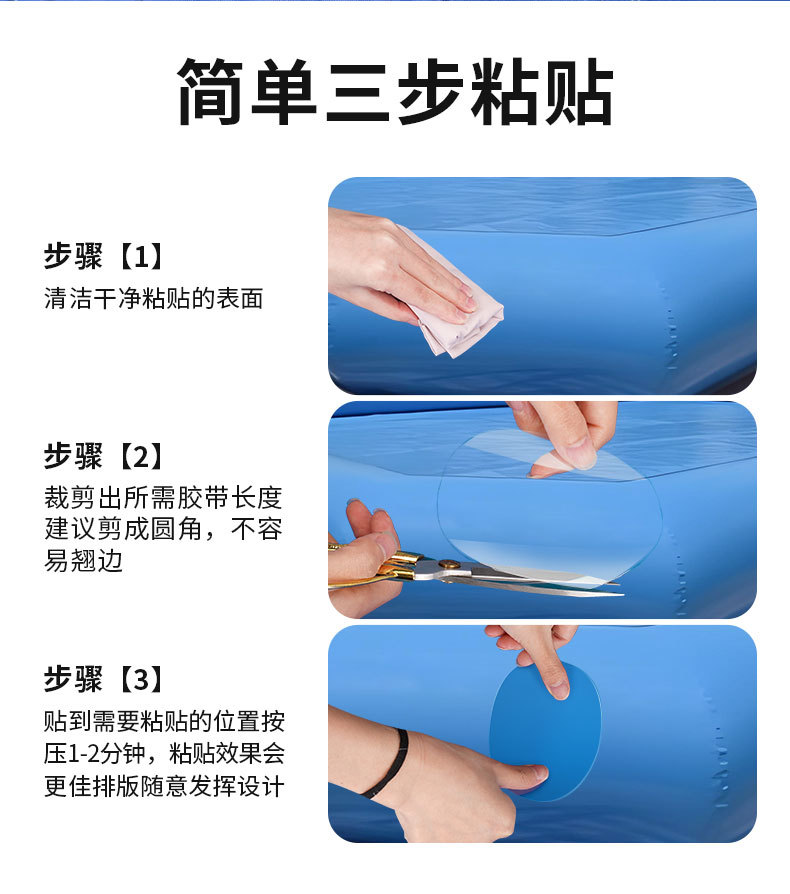 简单三步粘贴

步骤【1】
清洁干净粘贴的表面

步骤【2】
裁剪出所需胶带长度建议剪成圆角，不容易翘边

步骤【3】
贴到需要粘贴的位置按压1-2分钟，粘贴效果会更佳排版随意发挥设计