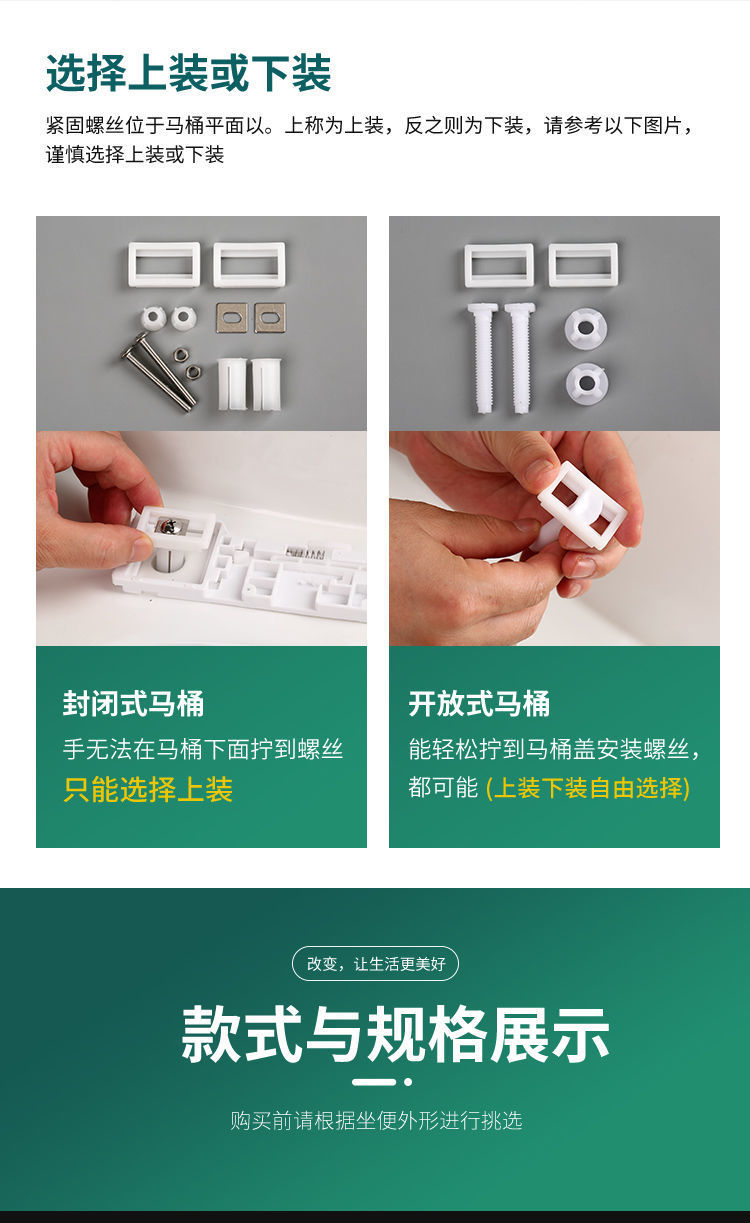 选择上装或下装

紧固螺丝位于马桶平面以。上称为上装，反之则为下装，请参考以下图片，谨慎选择上装或下装

封闭式马桶
手无法在马桶下面拧到螺丝
只能选择上装

开放式马桶
能轻松拧到马桶盖安装螺丝，都可能 (上装下装自由选择)

改变，让生活更美好

款式与规格展示

购买前请根据坐便外形进行挑选