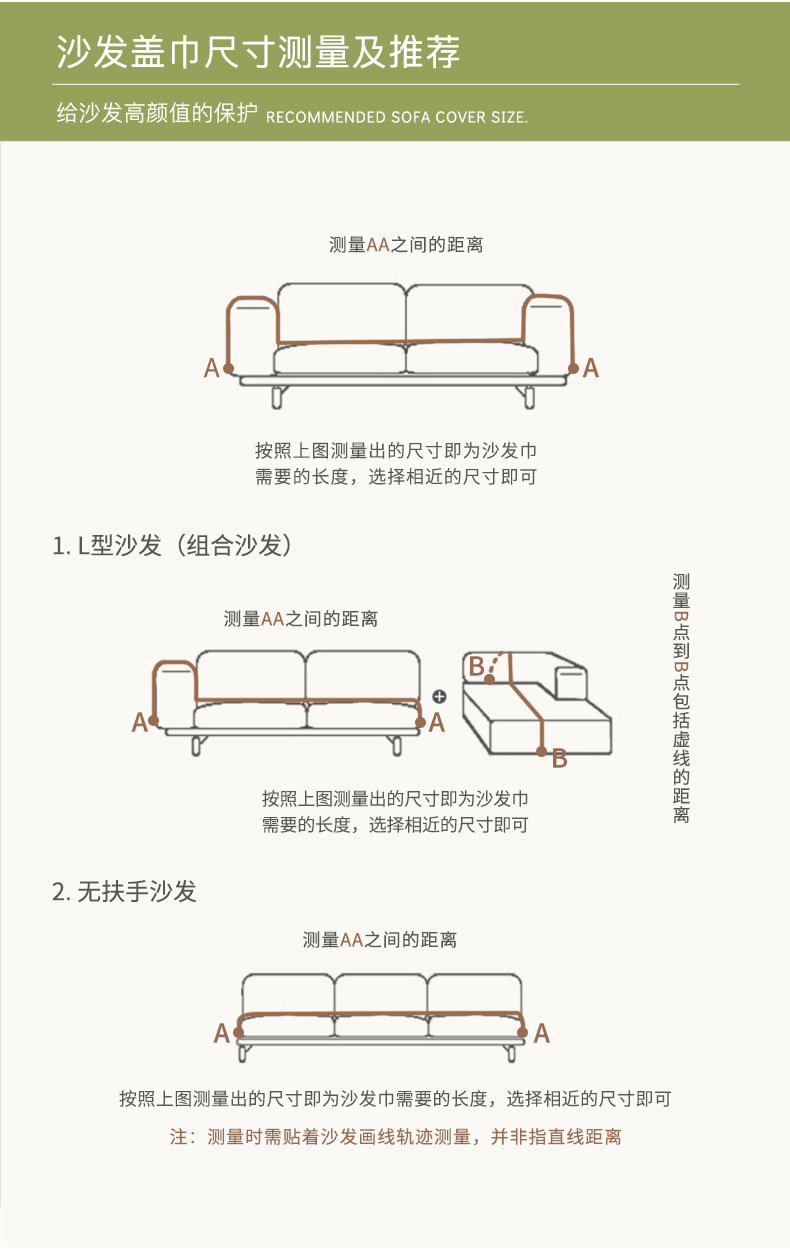 沙发盖巾尺寸测量及推荐

给沙发高颜值的保护 RECOMMENDED SOFA COVER SIZE.

测量AA之间的距离

A A

按照上图测量出的尺寸即为沙发巾需要的长度，选择相近的尺寸即可

1. L型沙发（组合沙发）

测量AA之间的距离

A A B B

按照上图测量出的尺寸即为沙发巾需要的长度，选择相近的尺寸即可

测量B点到B点包括虚线的距离

2. 无扶手沙发

测量AA之间的距离

A A

按照上图测量出的尺寸即为沙发巾需要的长度，选择相近的尺寸即可

注：测量时需贴着沙发画线轨迹测量，并非指直线距离