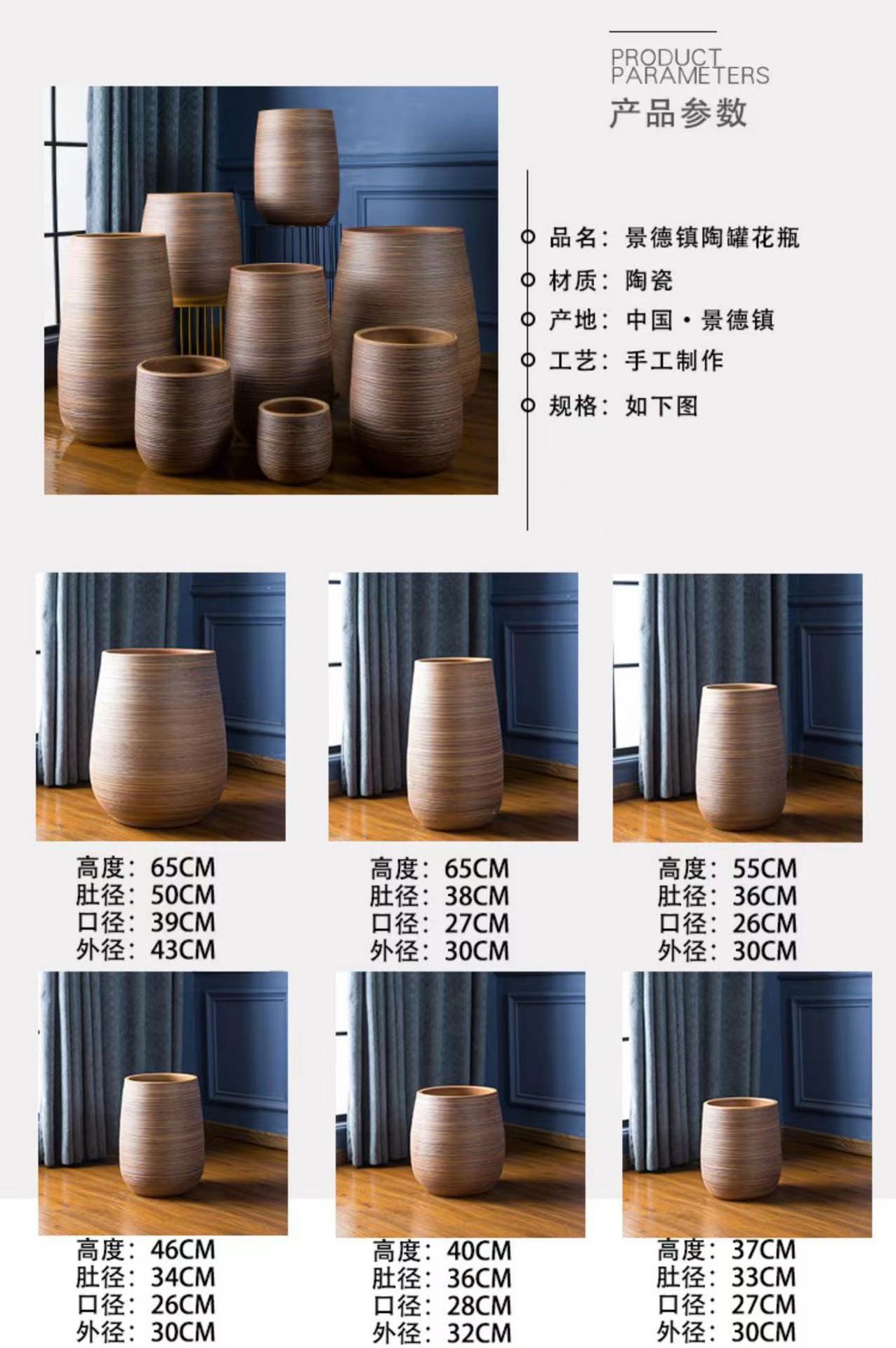 PRODUCT PARAMETERS
产品参数

品名：景德镇陶罐花瓶
材质：陶瓷
产地：中国·景德镇
工艺：手工制作
规格：如下图

高度：65CM
肚径：50CM
口径：39CM
外径：43CM

高度：65CM
肚径：38CM
口径：27CM
外径：30CM

高度：55CM
肚径：36CM
口径：26CM
外径：30CM

高度：46CM
肚径：34CM
口径：26CM
外径：30CM

高度：40CM
肚径：36CM
口径：28CM
外径：32CM

高度：37CM
肚径：33CM
口径：27CM
外径：30CM