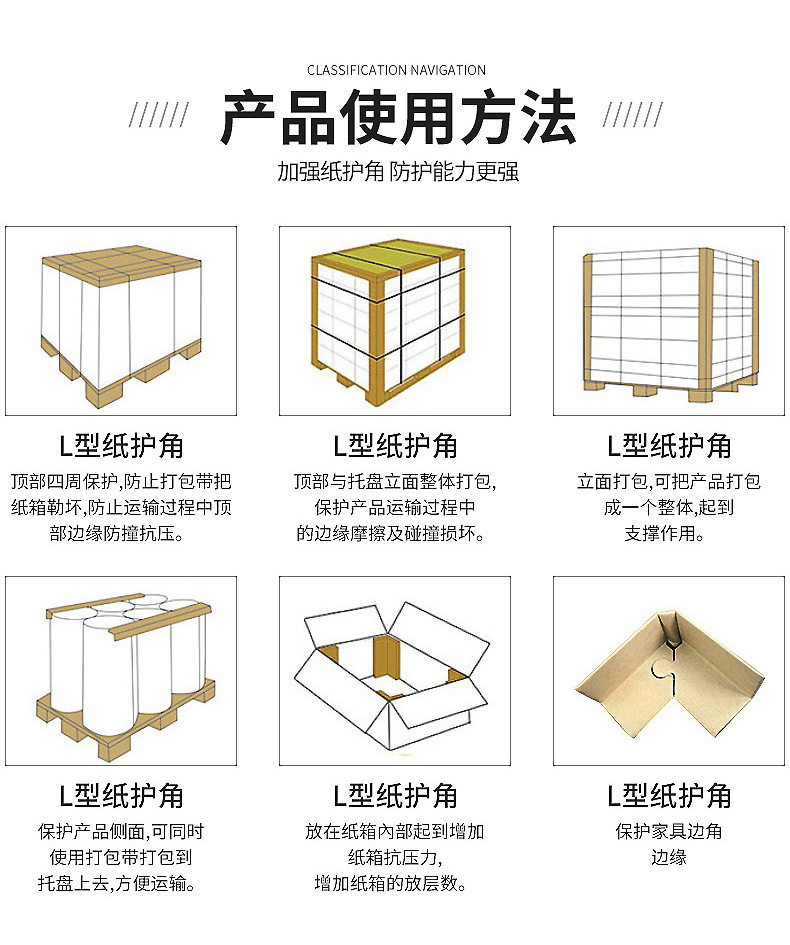 CLASSIFICATION NAVIGATION

产品使用方法

加强纸护角 防护能力更强

L型纸护角

顶部四周保护,防止打包带把纸箱勒坏,防止运输过程中顶部边缘防撞抗压。

L型纸护角

顶部与托盘立面整体打包,保护产品运输过程中的边缘摩擦及碰撞损坏。

L型纸护角

立面打包,可把产品打包成一个整体,起到支撑作用。

L型纸护角

保护产品侧面,可同时使用打包带打包到托盘上去,方便运输。

L型纸护角

放在纸箱内部起到增加纸箱抗压力,增加纸箱的放层数。

L型纸护角

保护家具边角边缘