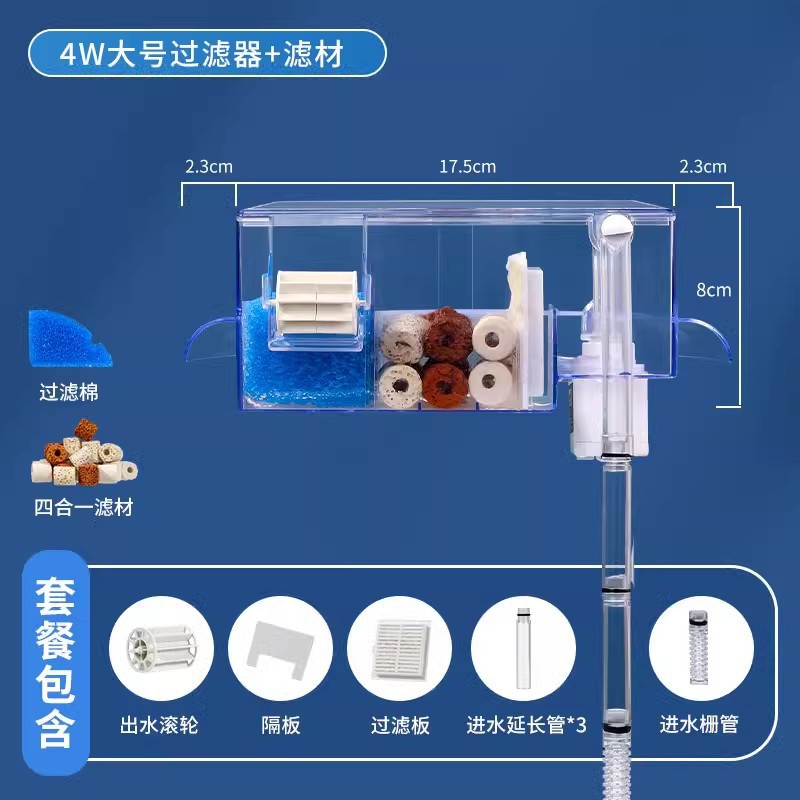 4W大号过滤器+滤材

2.3cm 17.5cm 2.3cm

8cm

过滤棉

四合一滤材

套餐包含

出水滚轮

隔板

过滤板

进水延长管*3

进水栅管