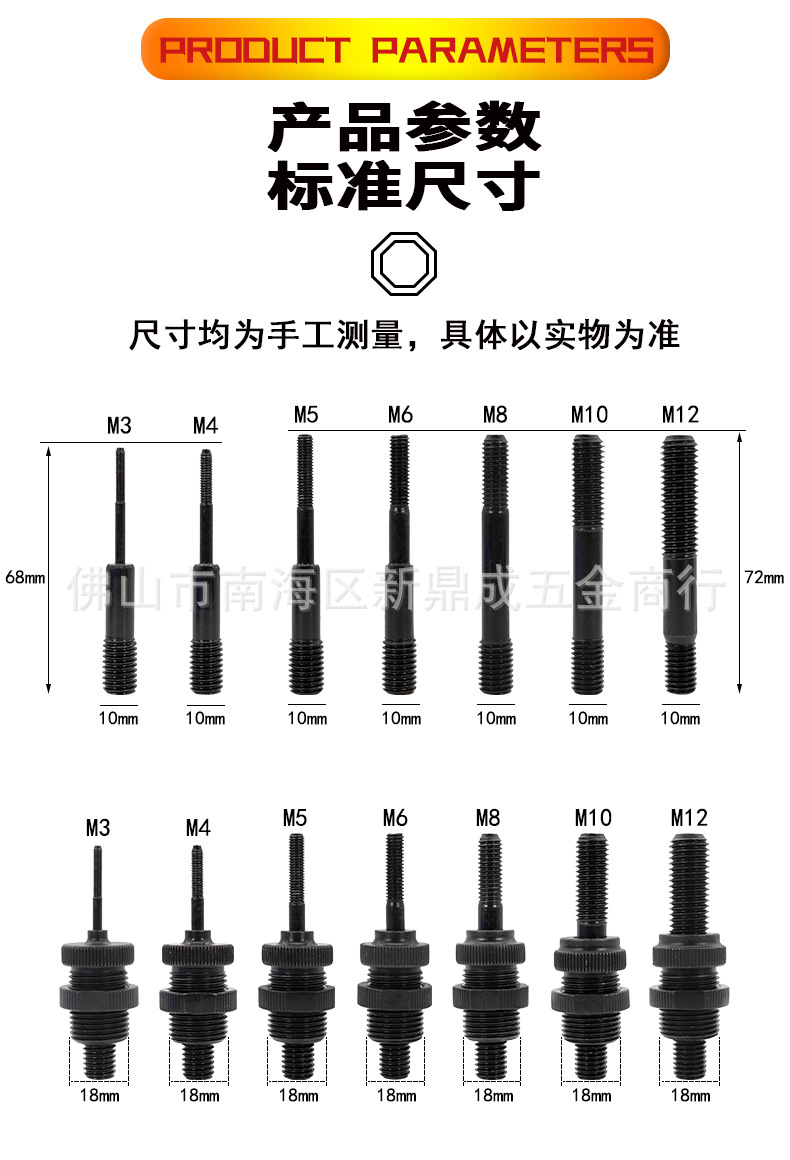 PRODUCT PARAMETERS

产品参数
标准尺寸

尺寸均为手工测量，具体以实物为准

M3 M4 M5 M6 M8 M10 M12

68mm

佛山市南海区新鼎成五金商行

72mm

10mm 10mm 10mm 10mm 10mm 10mm 10mm

M3 M4 M5 M6 M8 M10 M12

18mm 18mm 18mm 18mm 18mm 18mm 18mm