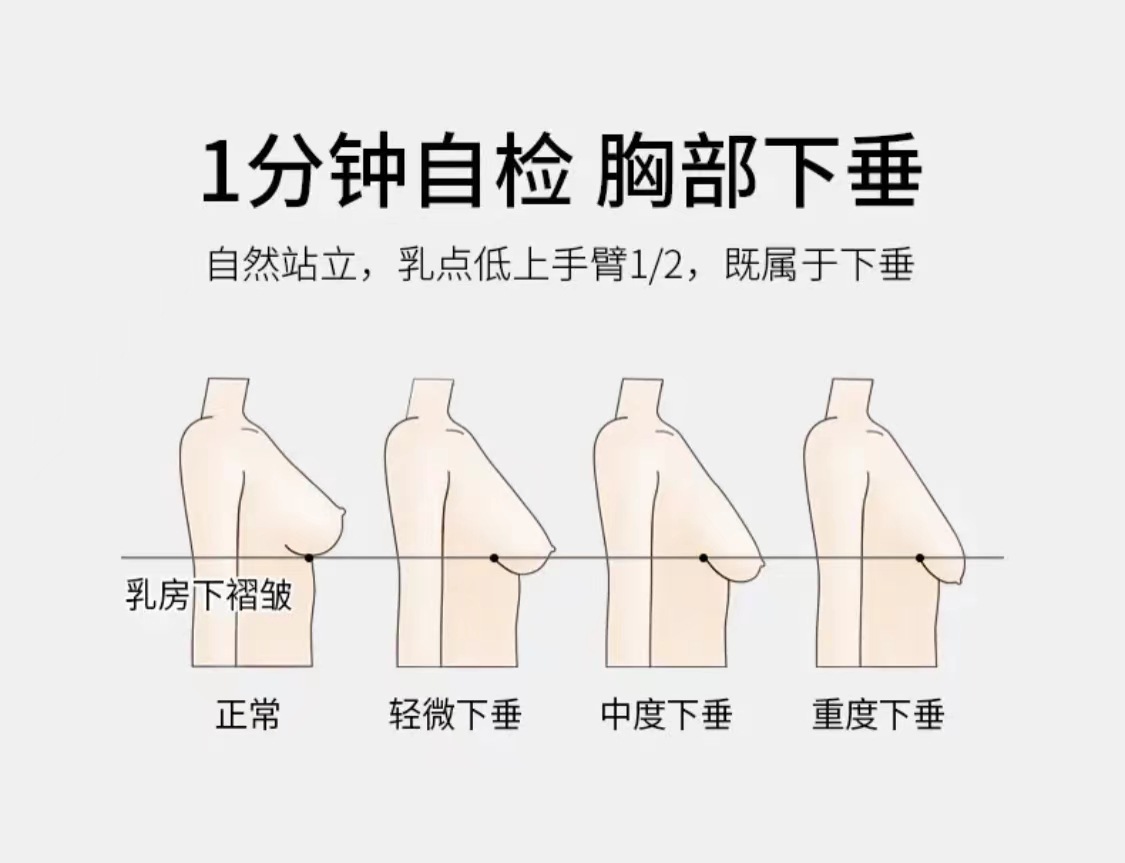 1分钟自检 胸部下垂

自然站立，乳点低上手臂1/2，既属于下垂

乳房下褶皱

正常　轻微下垂　中度下垂　重度下垂