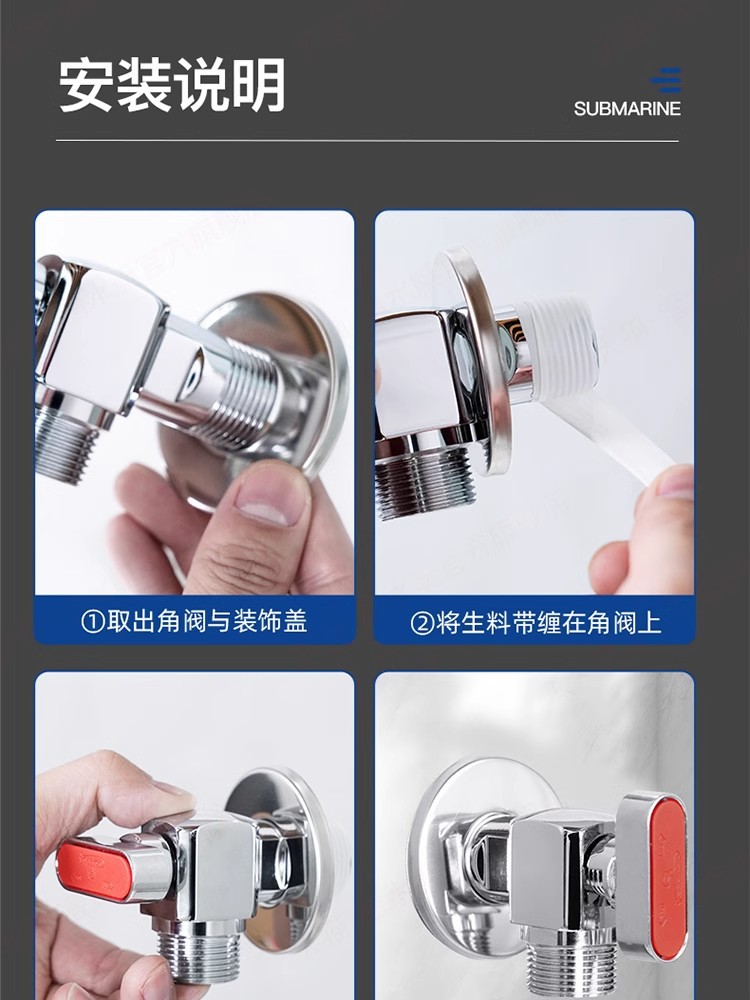 安装说明

SUBMARINE

①取出角阀与装饰盖

②将生料带缠在角阀上