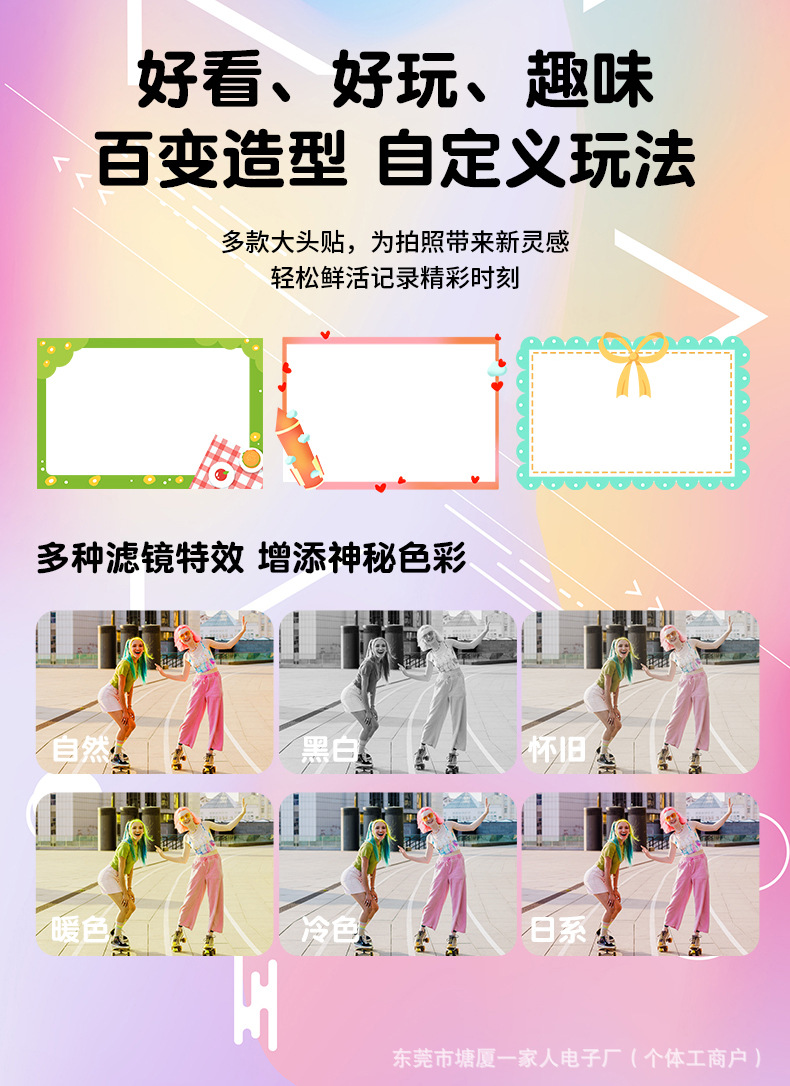 好看、好玩、趣味
百变造型 自定义玩法

多款大头贴，为拍照带来新灵感
轻松鲜活记录精彩时刻

多种滤镜特效 增添神秘色彩

自然
黑白
怀旧
暖色
冷色
日系

东莞市塘厦一家人电子厂（个体工商户）