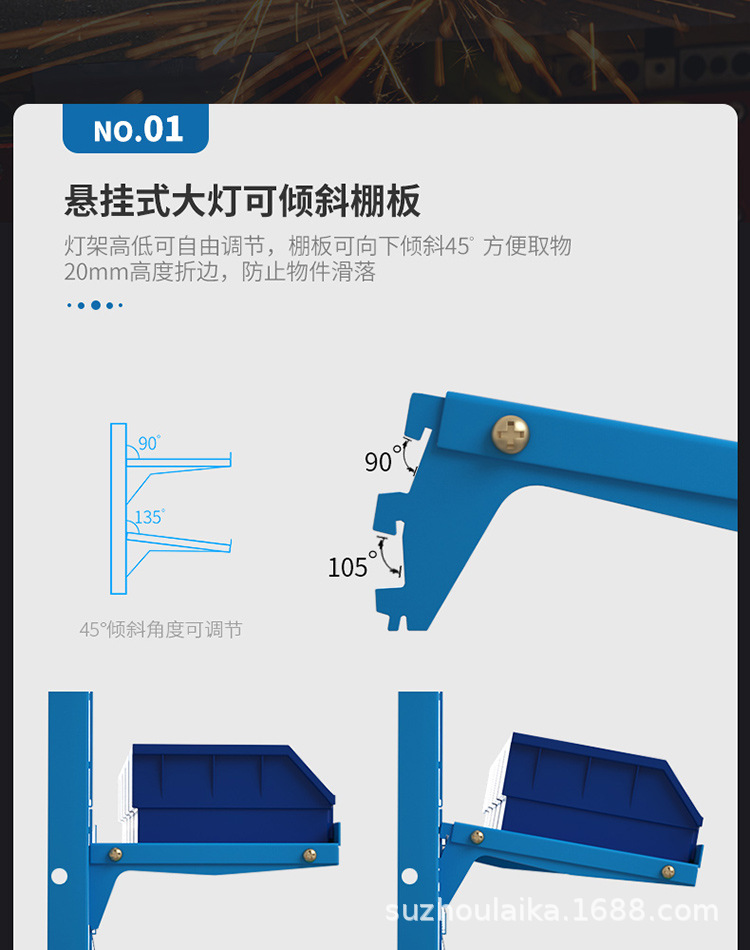 NO.01

悬挂式大灯可倾斜棚板

灯架高低可自由调节，棚板可向下倾斜45° 方便取物
20mm高度折边，防止物件滑落

90°

135°

45°倾斜角度可调节

90°

105°

suzhoulaika.1688.com