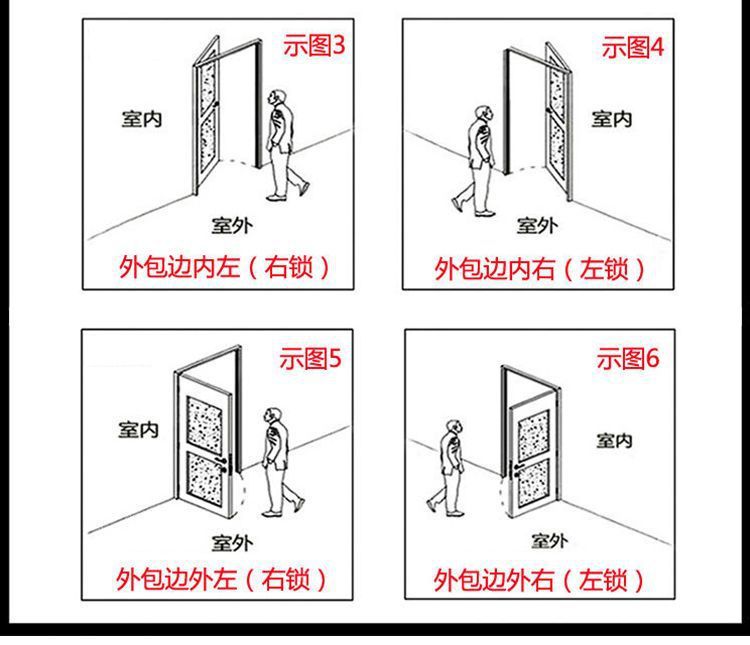 示图3

室内

室外

外包边内左（右锁）

示图4

室内

室外

外包边内右（左锁）

示图5

室内

室外

外包边外左（右锁）

示图6

室内

室外

外包边外右（左锁）