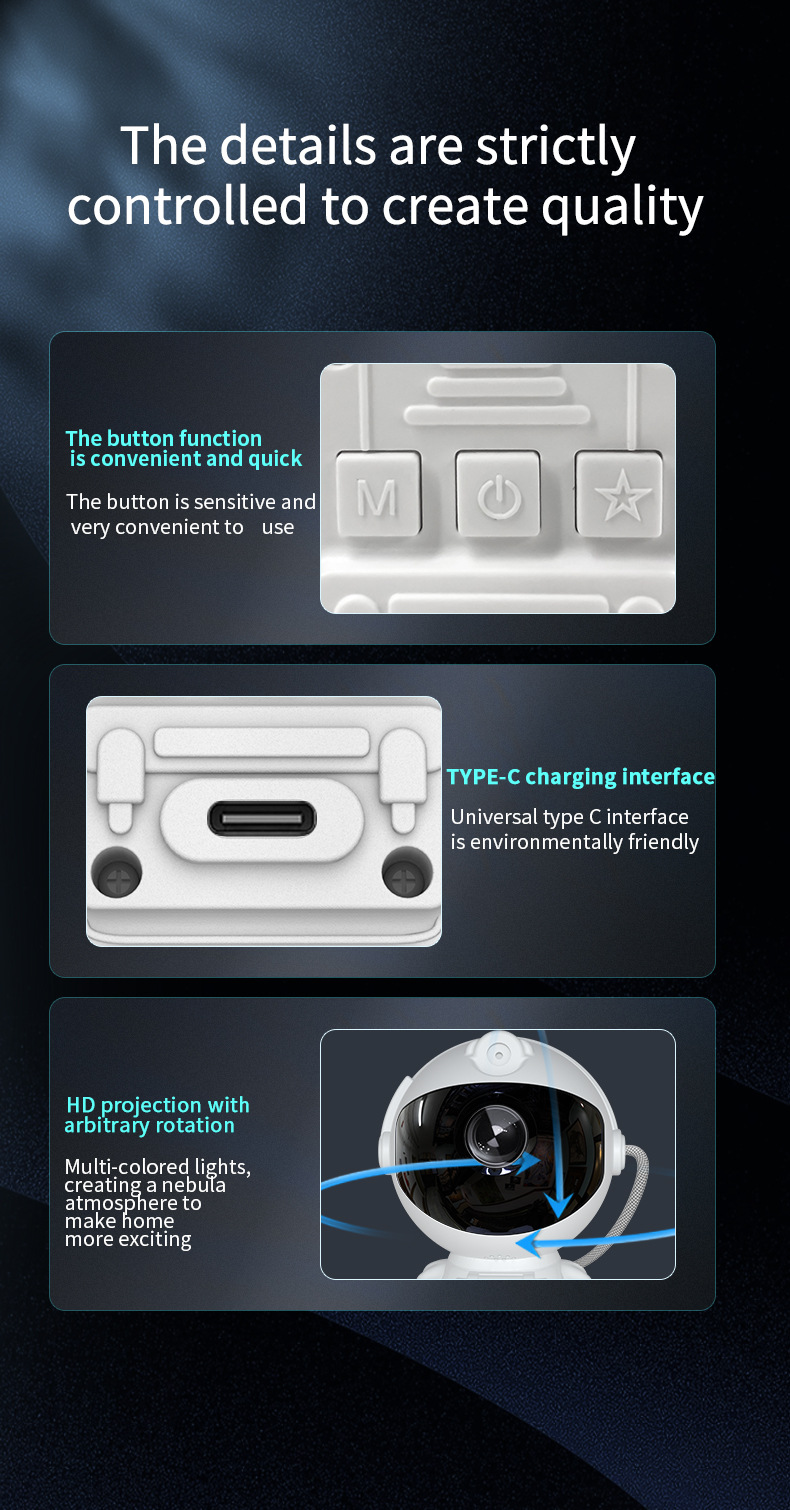 The details are strictly controlled to create quality

The button function is convenient and quick

The button is sensitive and very convenient to use

M

TYPE-C charging interface

Universal type C interface is environmentally friendly

HD projection with arbitrary rotation

Multi-colored lights, creating a nebula atmosphere to make home more exciting