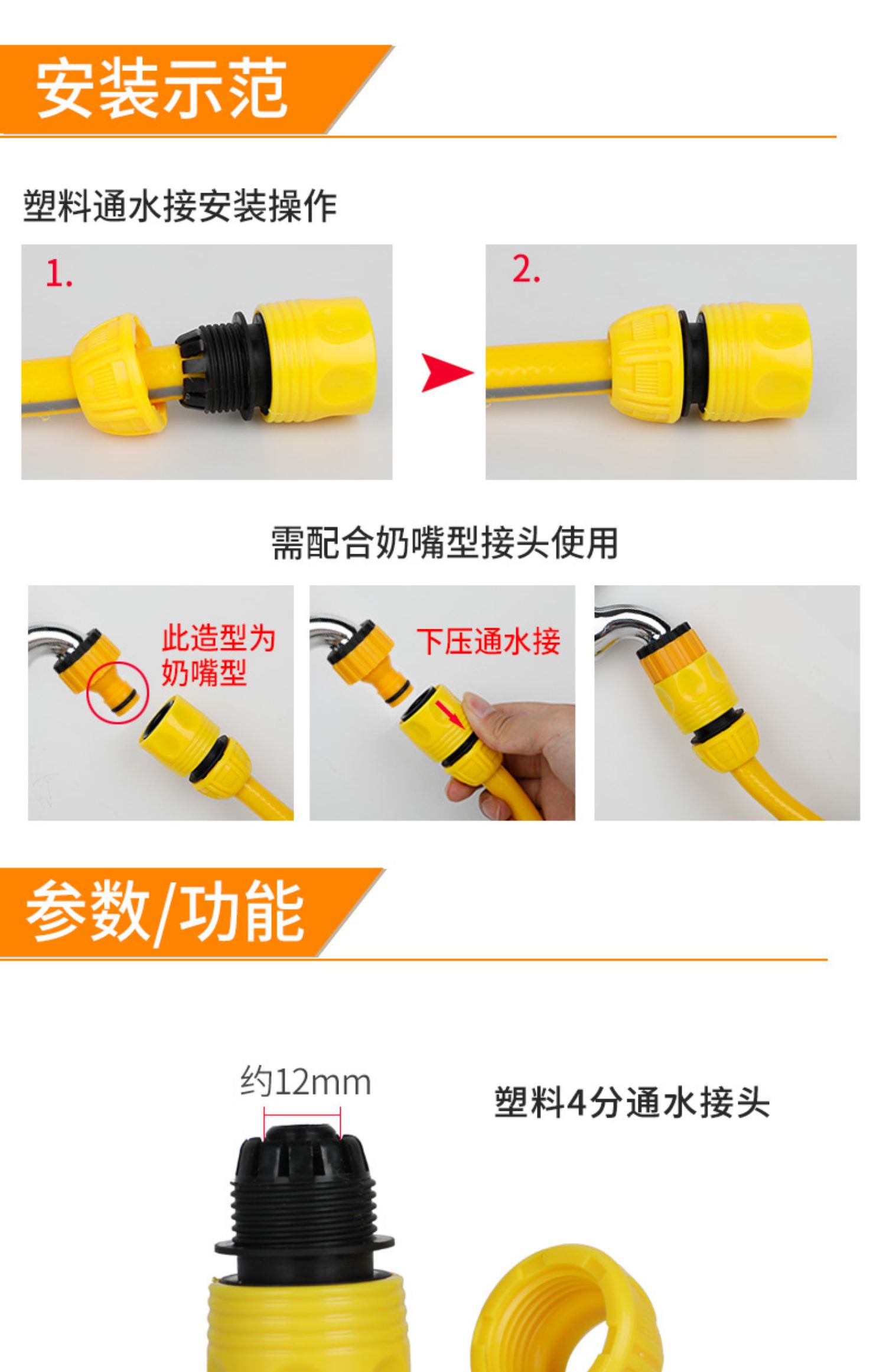 安装示范

塑料通水接安装操作

1.

2.

需配合奶嘴型接头使用

此造型为奶嘴型

下压通水接

参数/功能

约12mm

塑料4分通水接头