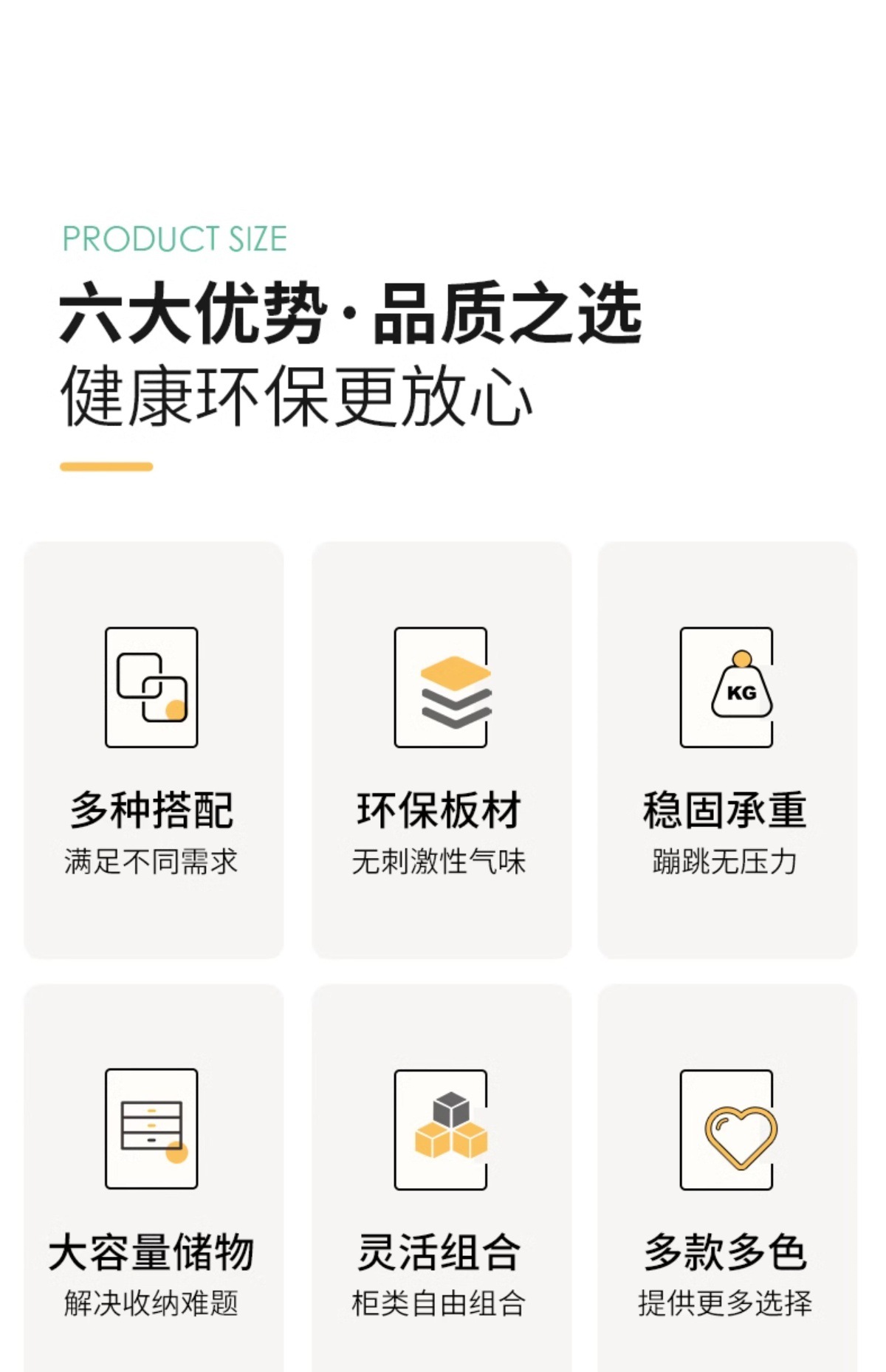 PRODUCT SIZE

六大优势·品质之选

健康环保更放心

KG

多种搭配

满足不同需求

环保板材

无刺激性气味

稳固承重

蹦跳无压力

大容量储物

解决收纳难题

灵活组合

柜类自由组合

多款多色

提供更多选择