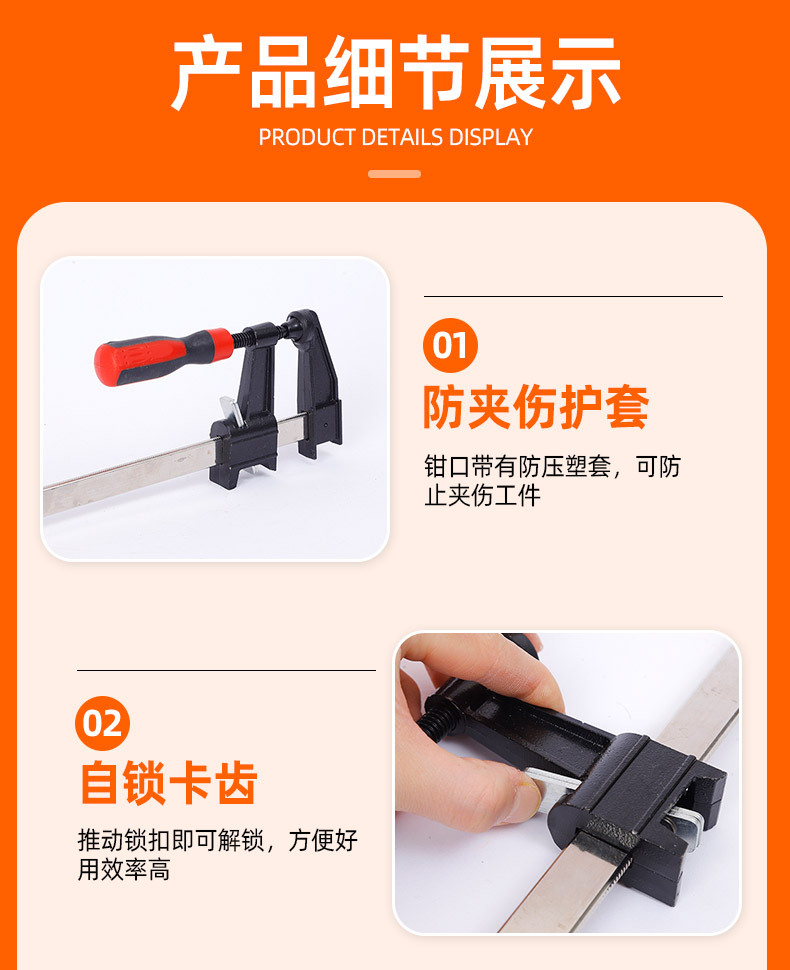 产品细节展示
PRODUCT DETAILS DISPLAY

01
防夹伤护套
钳口带有防压塑套，可防止夹伤工件

02
自锁卡齿
推动锁扣即可解锁，方便好用效率高