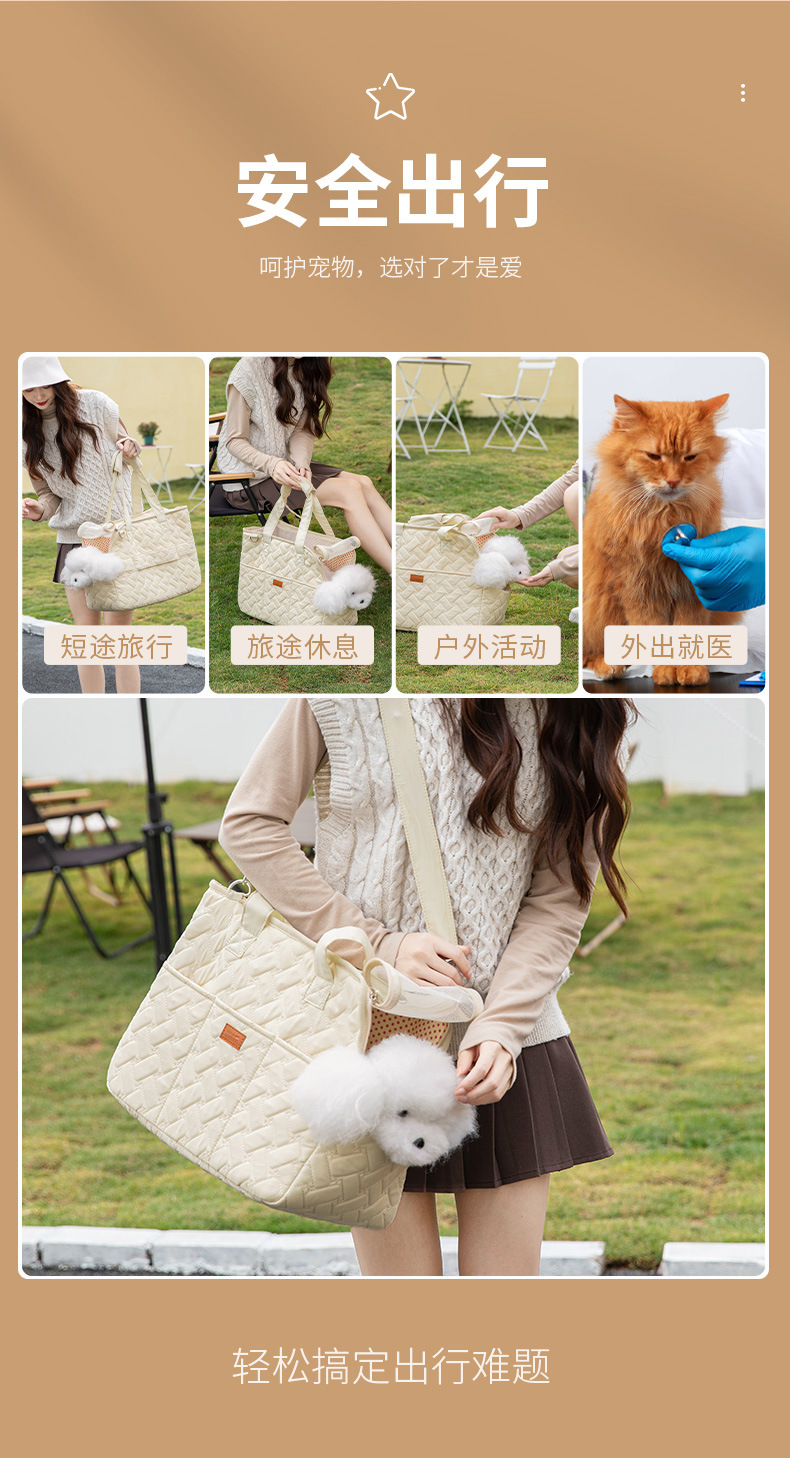 安全出行

呵护宠物，选对了才是爱

短途旅行

旅途休息

户外活动

外出就医

轻松搞定出行难题