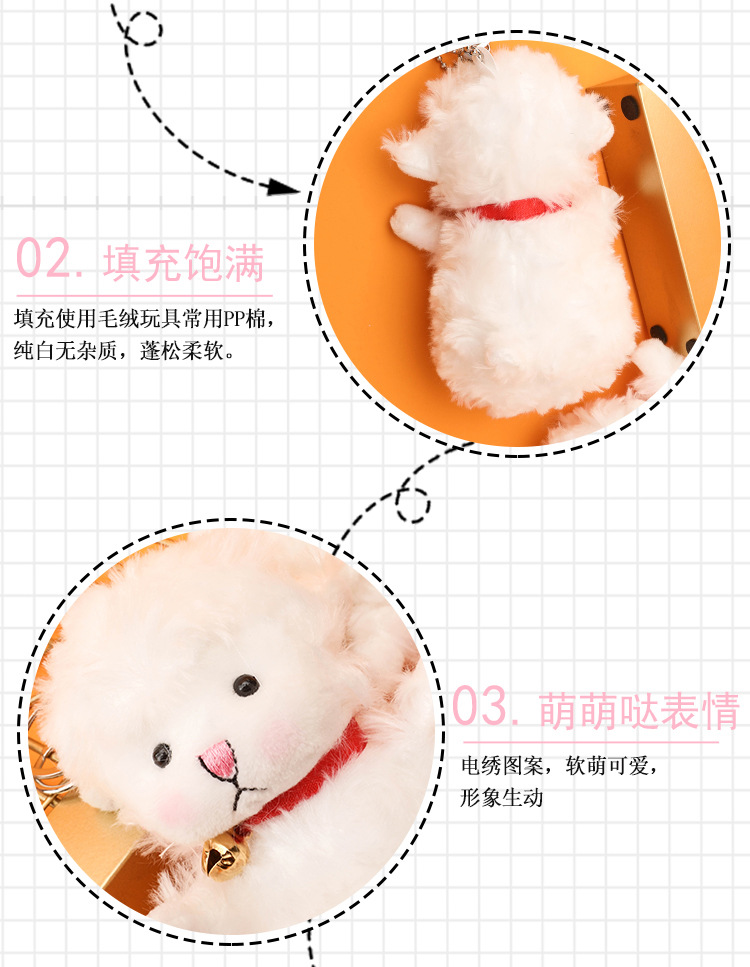 02. 填充饱满

填充使用毛绒玩具常用PP棉，纯白无杂质，蓬松柔软。

03. 萌萌哒表情

电绣图案，软萌可爱，形象生动