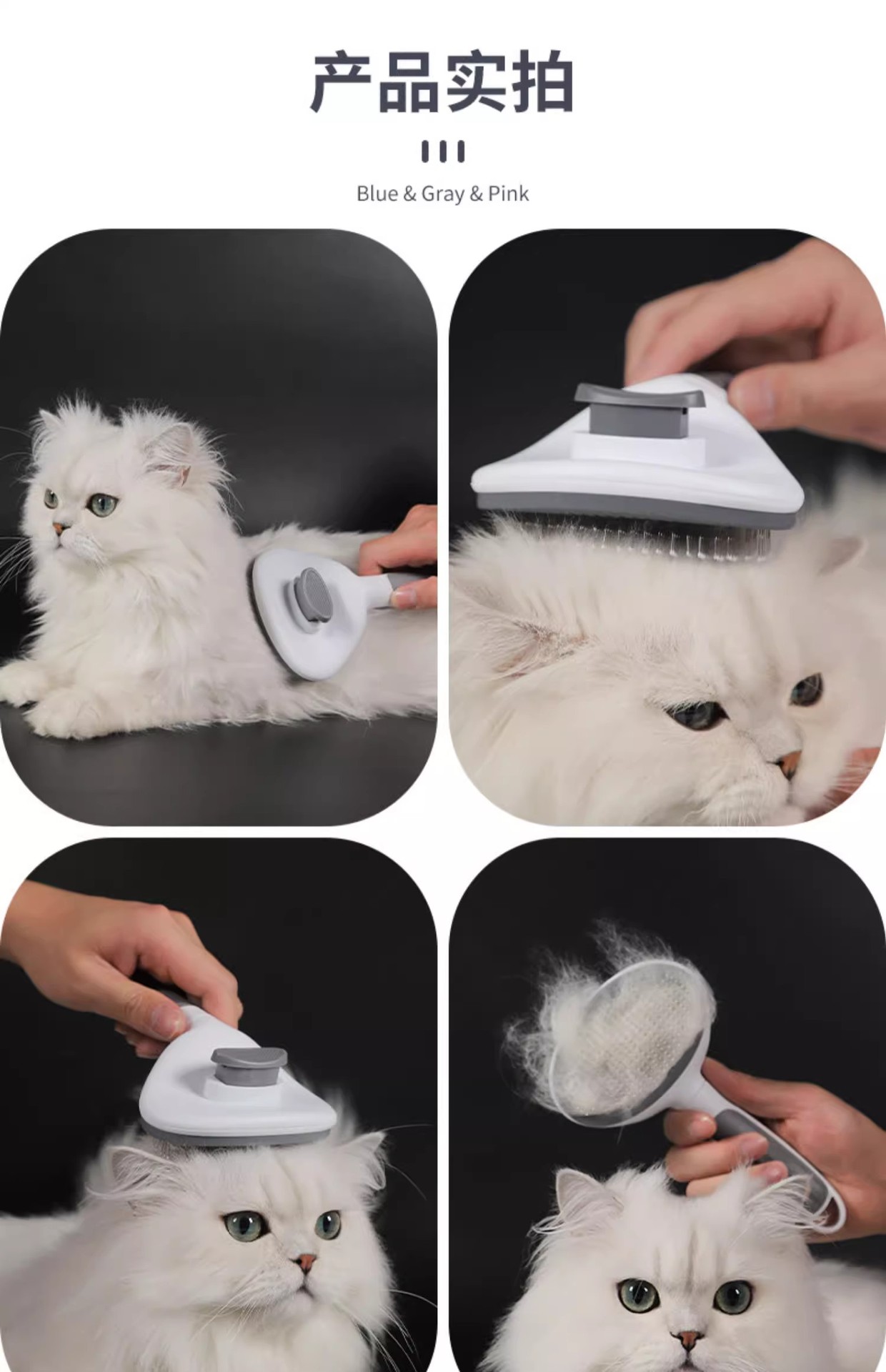 产品实拍

Blue & Gray & Pink