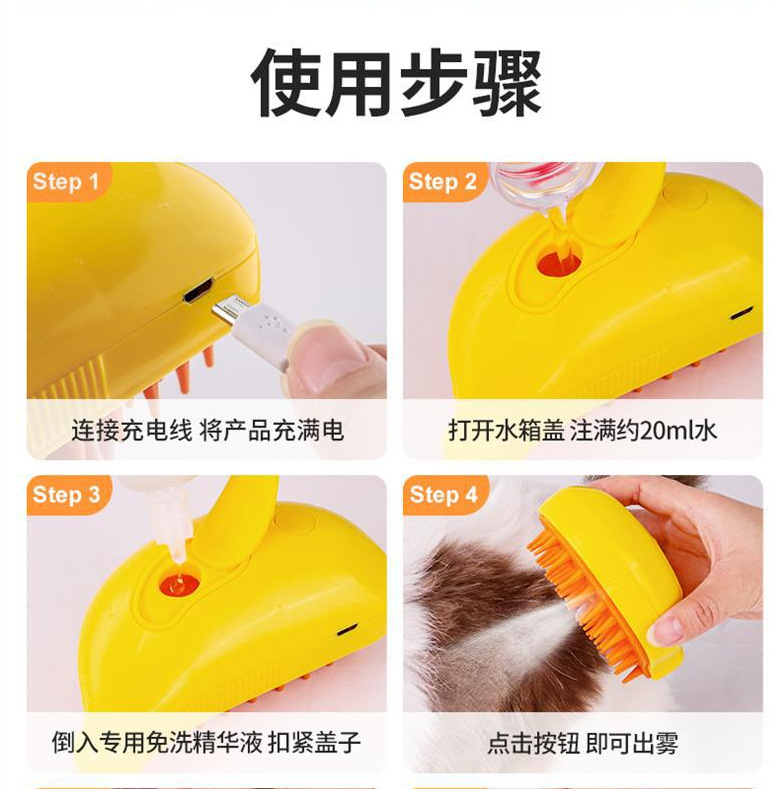 使用步骤

Step 1

连接充电线 将产品充满电

Step 2

打开水箱盖 注满约20ml水

Step 3

倒入专用免洗精华液 扣紧盖子

Step 4

点击按钮 即可出雾