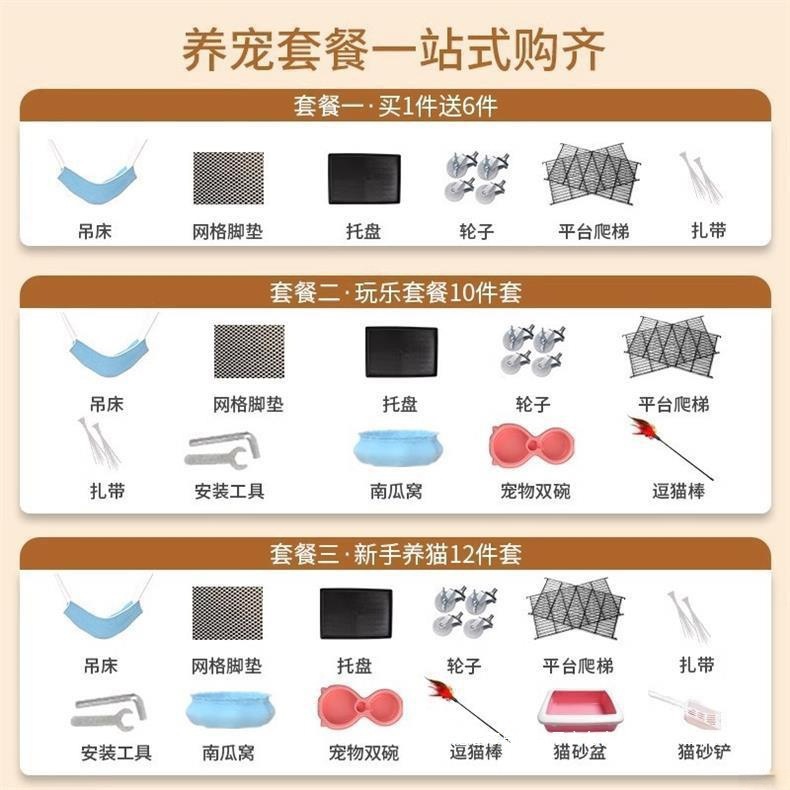 养宠套餐一站式购齐

套餐一·买1件送6件

吊床
网格脚垫
托盘
轮子
平台爬梯
扎带

套餐二·玩乐套餐10件套

吊床
网格脚垫
托盘
轮子
平台爬梯
扎带
安装工具
南瓜窝
宠物双碗
逗猫棒

套餐三·新手养猫12件套

吊床
网格脚垫
托盘
轮子
平台爬梯
扎带
安装工具
南瓜窝
宠物双碗
逗猫棒
猫砂盆
猫砂铲