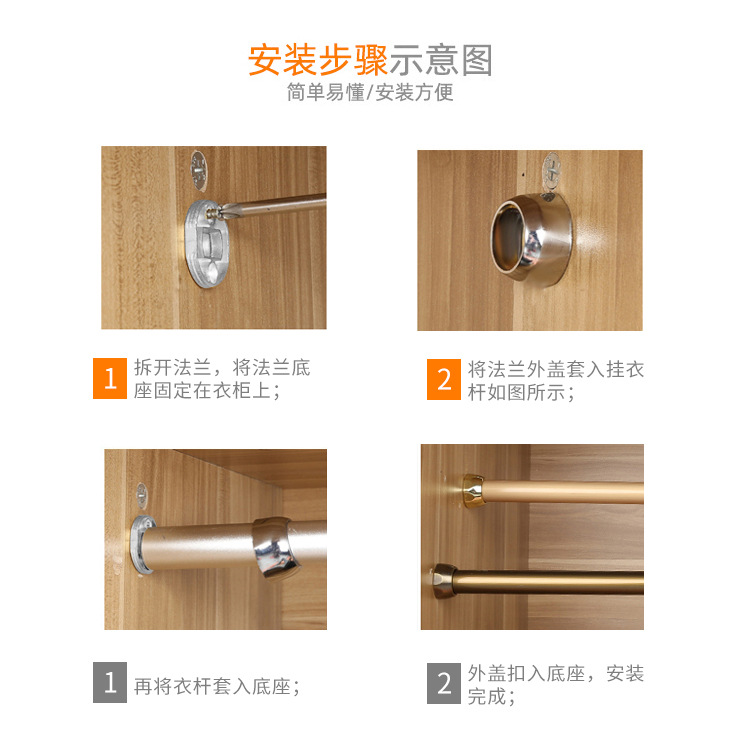 安装步骤示意图
简单易懂/安装方便

1 拆开法兰，将法兰底座固定在衣柜上；

2 将法兰外盖套入挂衣杆如图所示；

1 再将衣杆套入底座；

2 外盖扣入底座，安装完成；