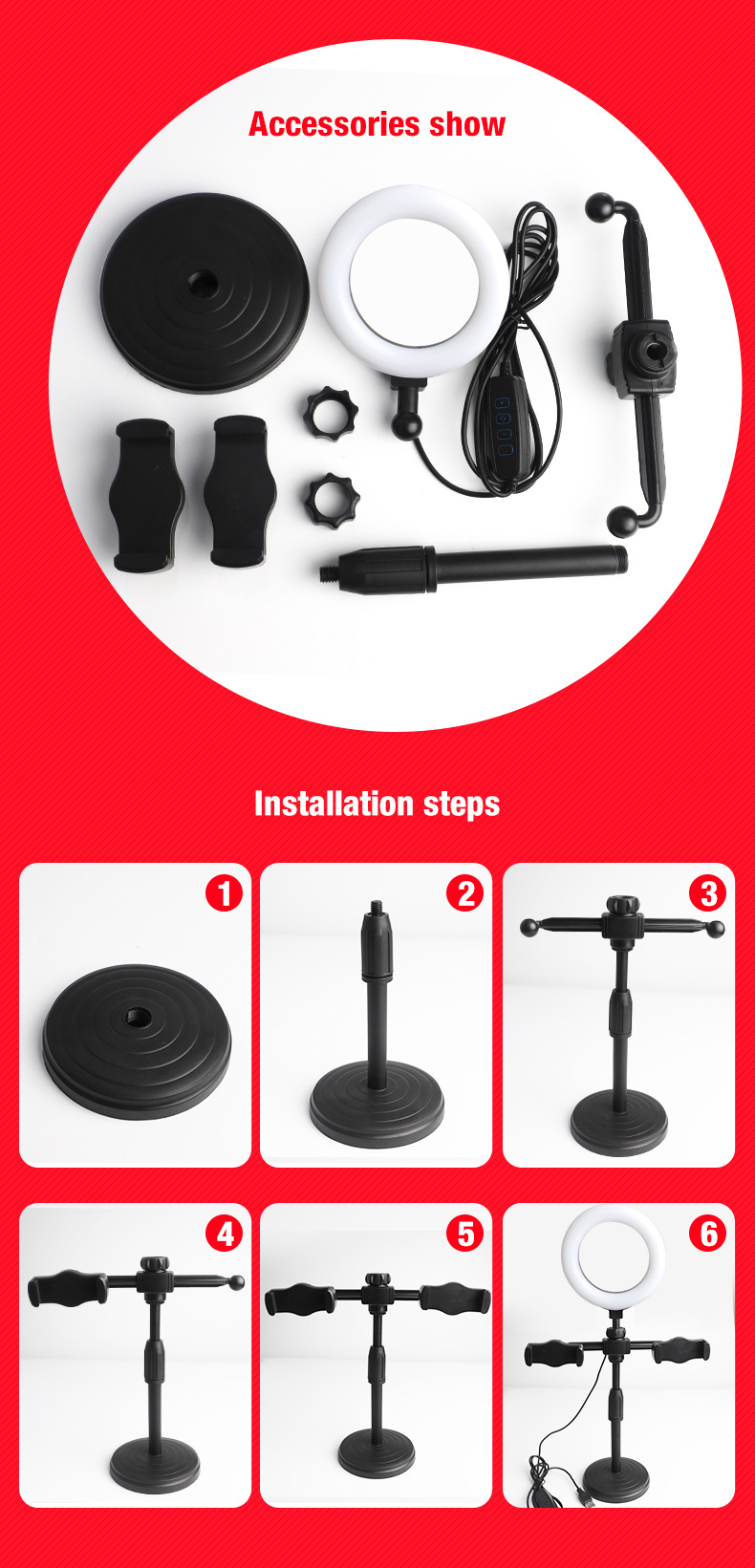 Accessories show

Installation steps

1

2

3

4

5

6