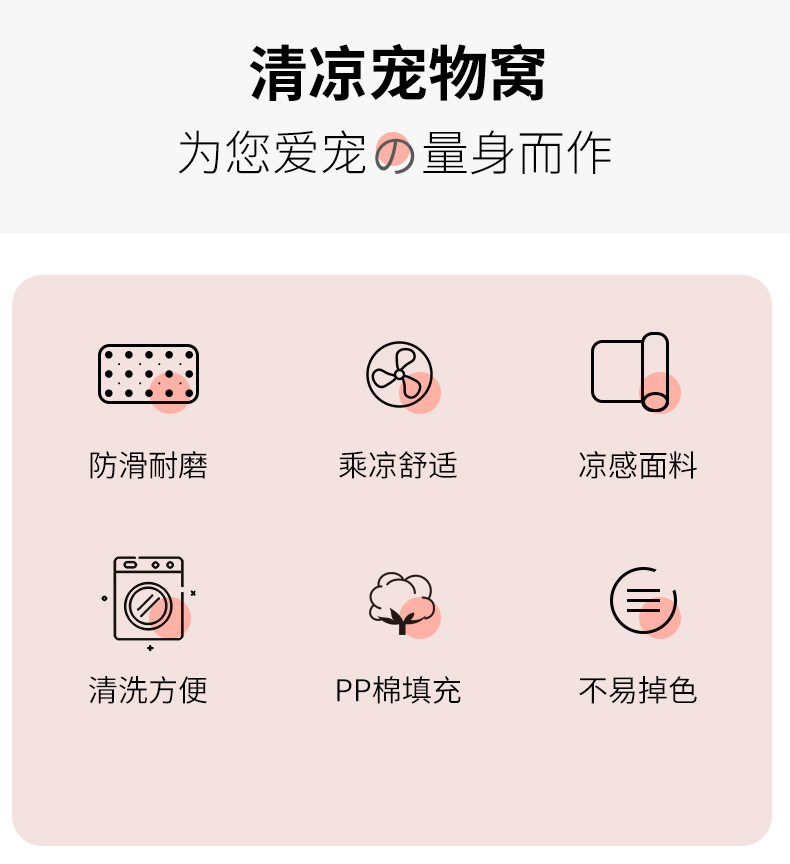 清凉宠物窝

为您爱宠の量身而作

防滑耐磨

乘凉舒适

凉感面料

清洗方便

PP棉填充

不易掉色