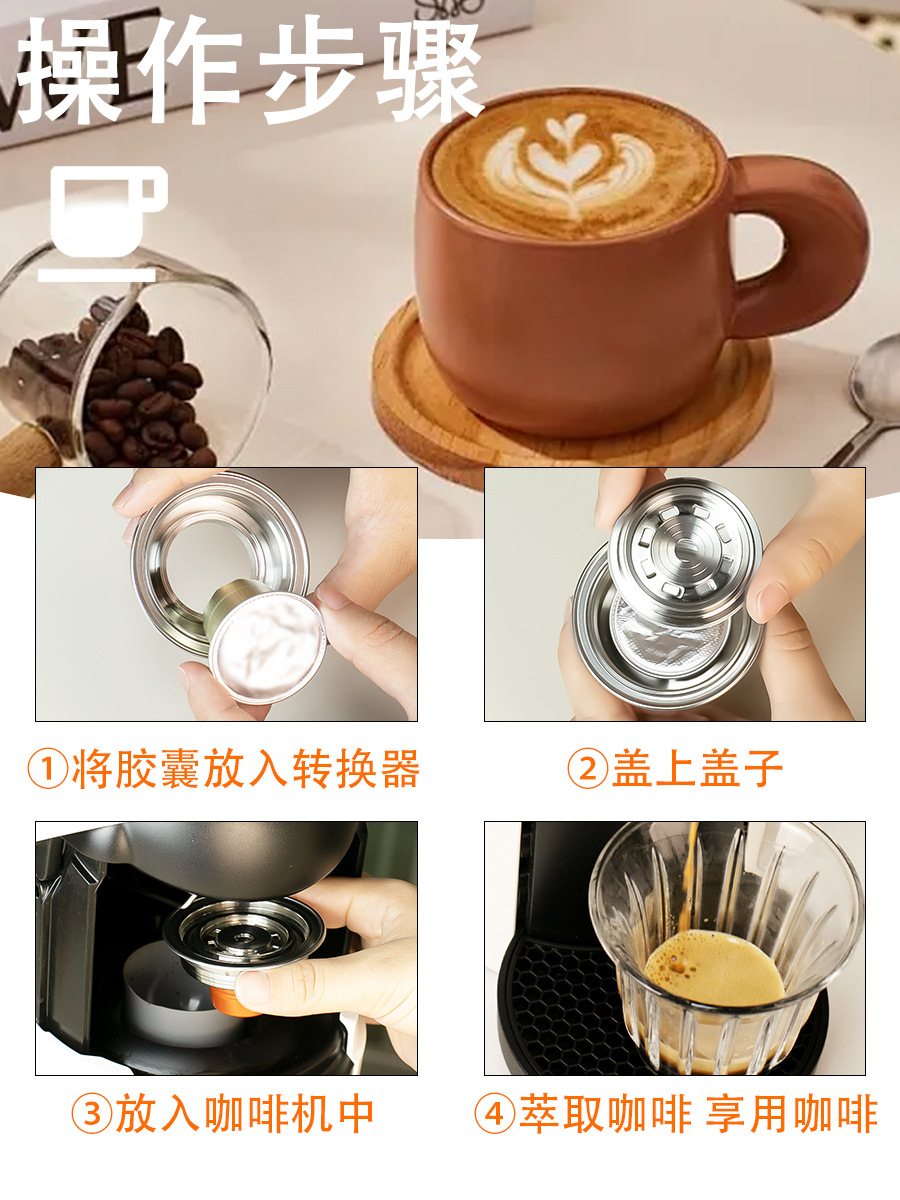 操作步骤

①将胶囊放入转换器

②盖上盖子

③放入咖啡机中

④萃取咖啡 享用咖啡