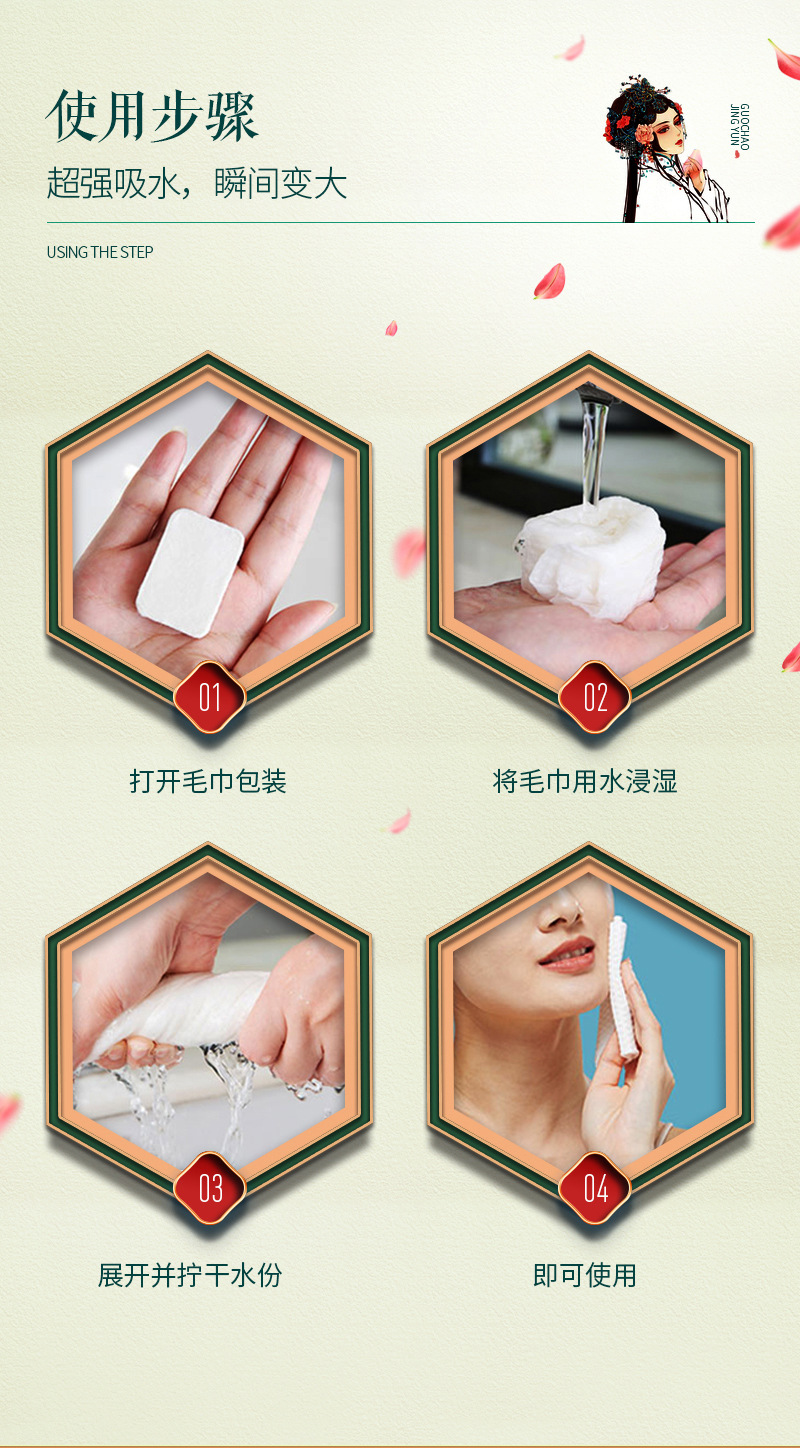 使用步骤
超强吸水，瞬间变大

GUOCHAO JING YUN

USING THE STEP

01
打开毛巾包装

02
将毛巾用水浸湿

03
展开并拧干水份

04
即可使用