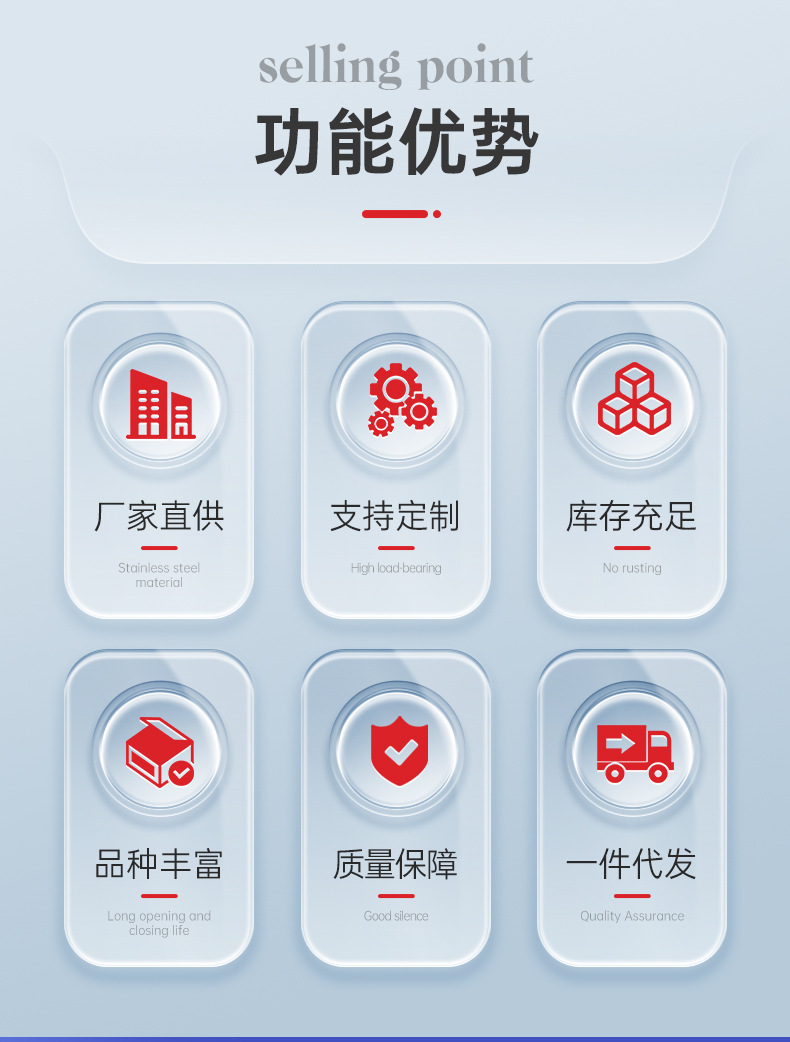 selling point

功能优势

厂家直供

Stainless steel material

支持定制

High load-bearing

库存充足

No rusting

品种丰富

Long opening and closing life

质量保障

Good silence

一件代发

Quality Assurance