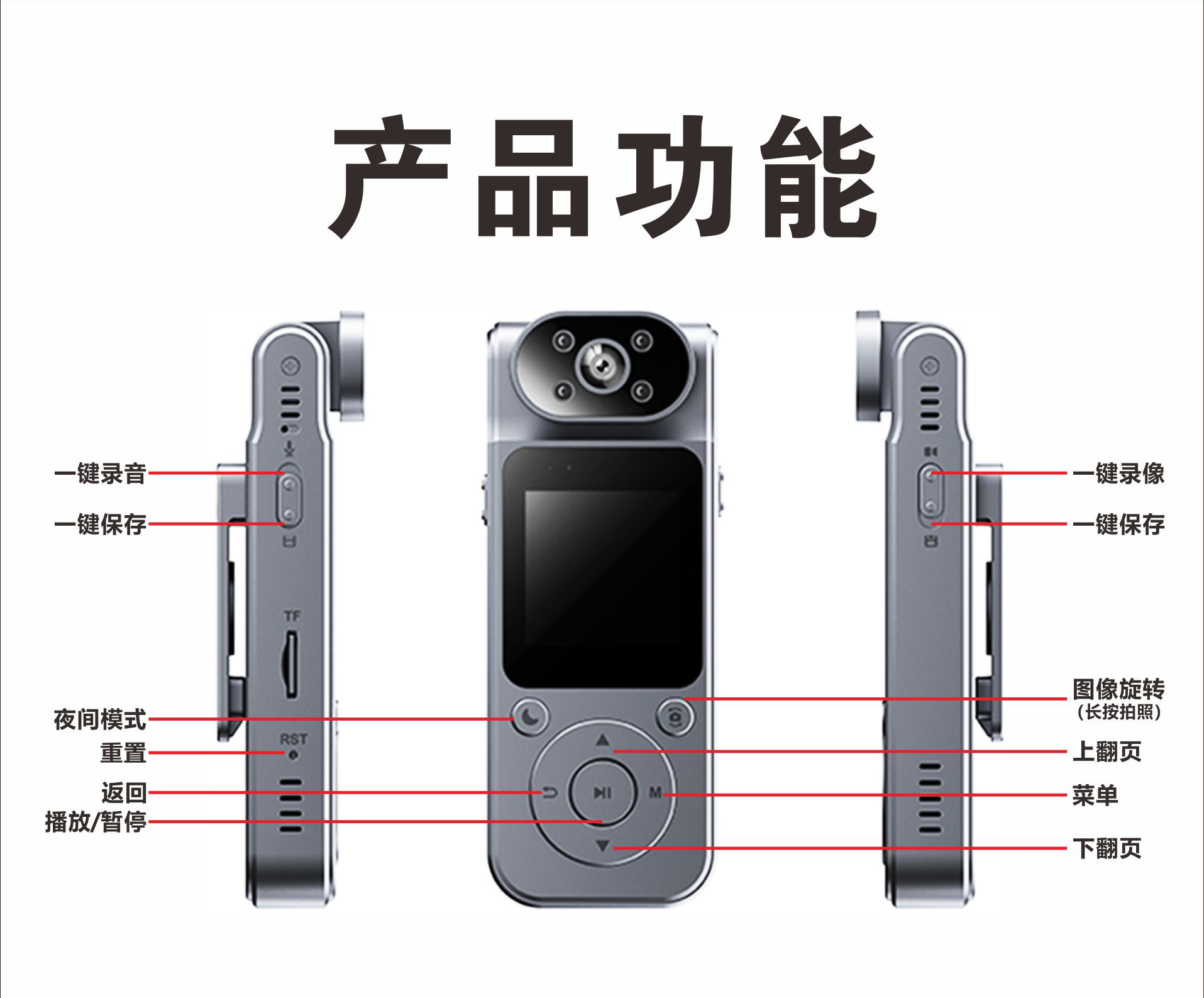 产品功能

一键录音
一键保存
TF
夜间模式
RST
重置
返回
播放/暂停

M

一键录像
一键保存
图像旋转
(长按拍照)
上翻页
菜单
下翻页