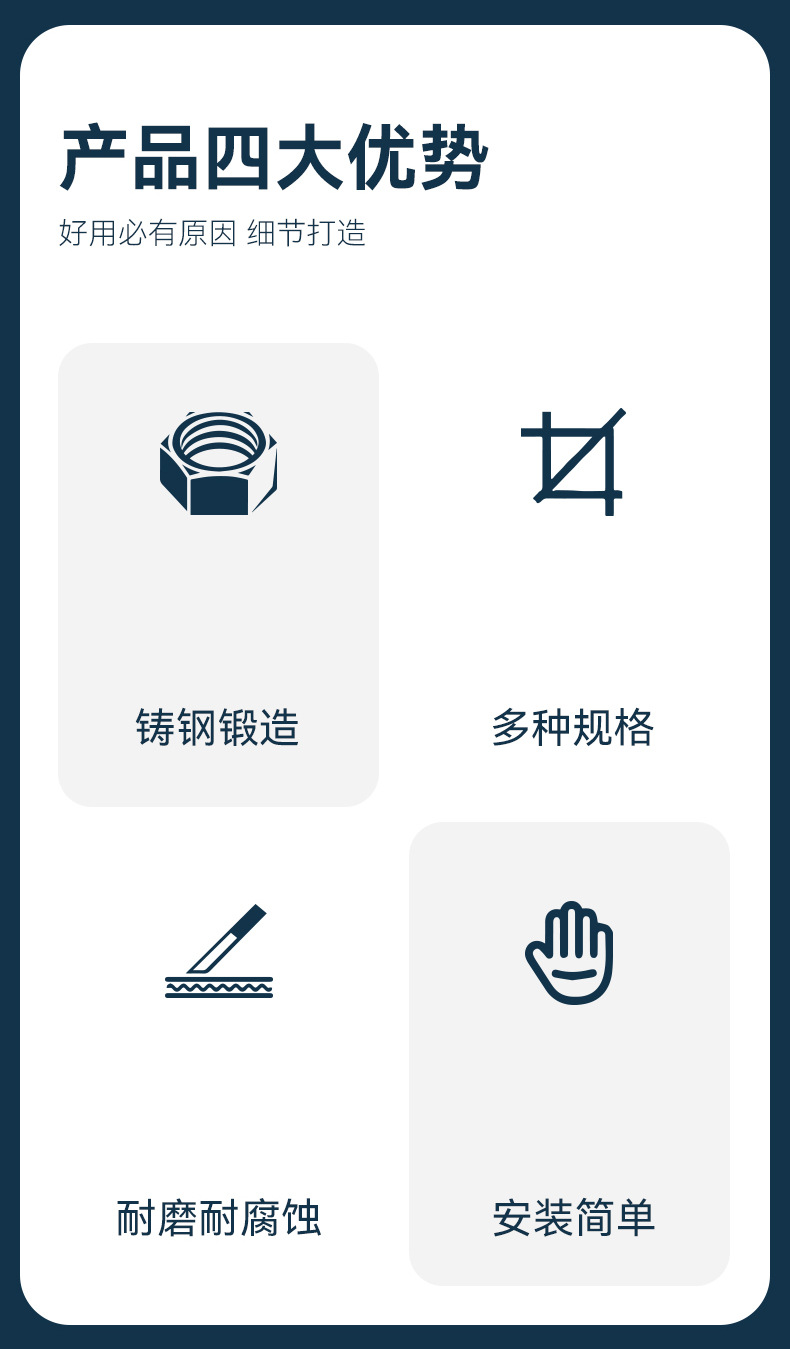 产品四大优势

好用必有原因 细节打造

铸钢锻造

多种规格

耐磨耐腐蚀

安装简单