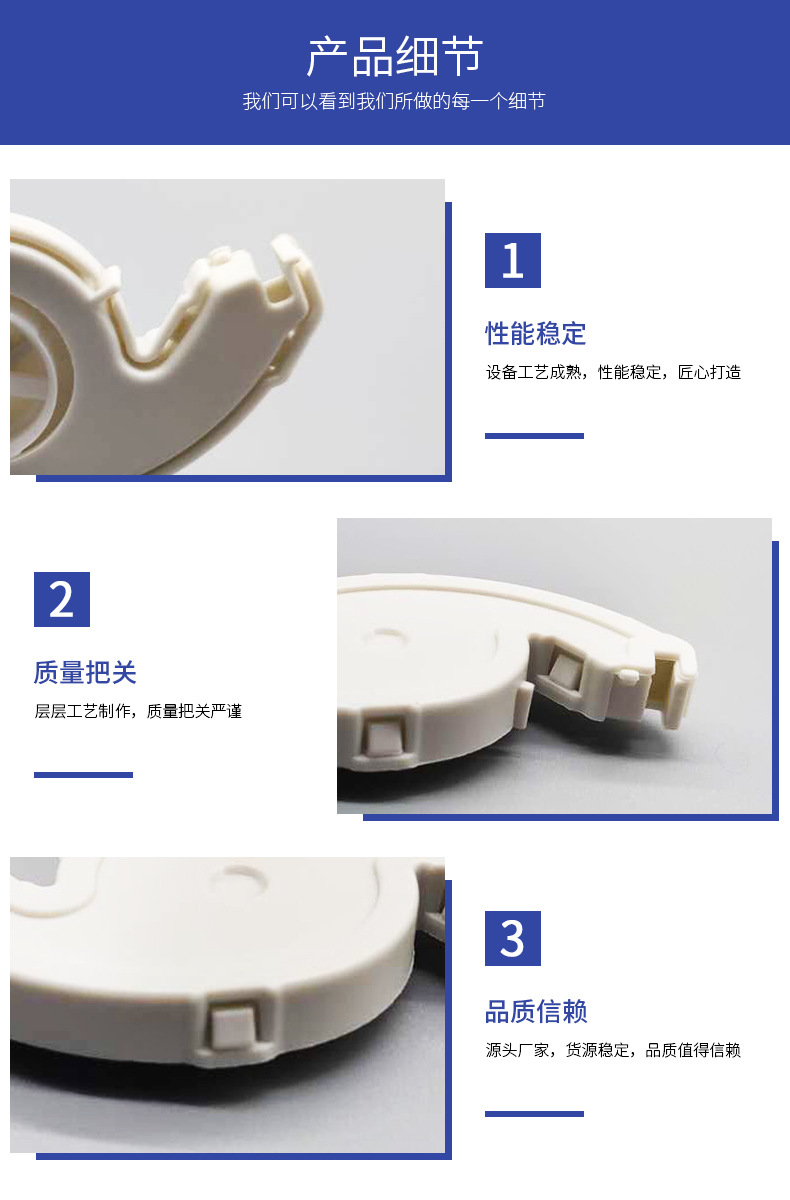 产品细节

我们可以看到我们所做的每一个细节

1

性能稳定

设备工艺成熟，性能稳定，匠心打造

2

质量把关

层层工艺制作，质量把关严谨

3

品质信赖

源头厂家，货源稳定，品质值得信赖