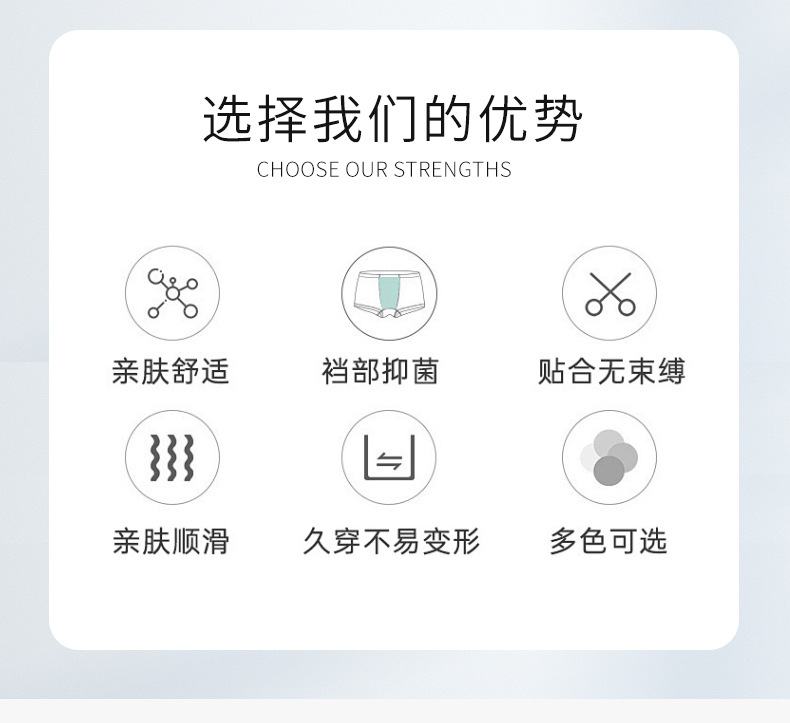 选择我们的优势

CHOOSE OUR STRENGTHS

亲肤舒适

裆部抑菌

贴合无束缚

亲肤顺滑

久穿不易变形

多色可选