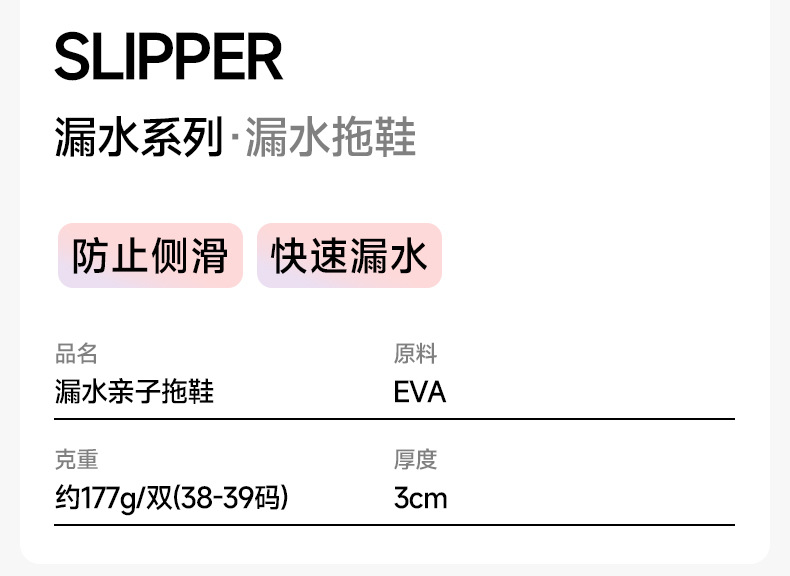 SLIPPER

漏水系列·漏水拖鞋

防止侧滑 快速漏水

品名
漏水亲子拖鞋

原料
EVA

克重
约177g/双(38-39码)

厚度
3cm