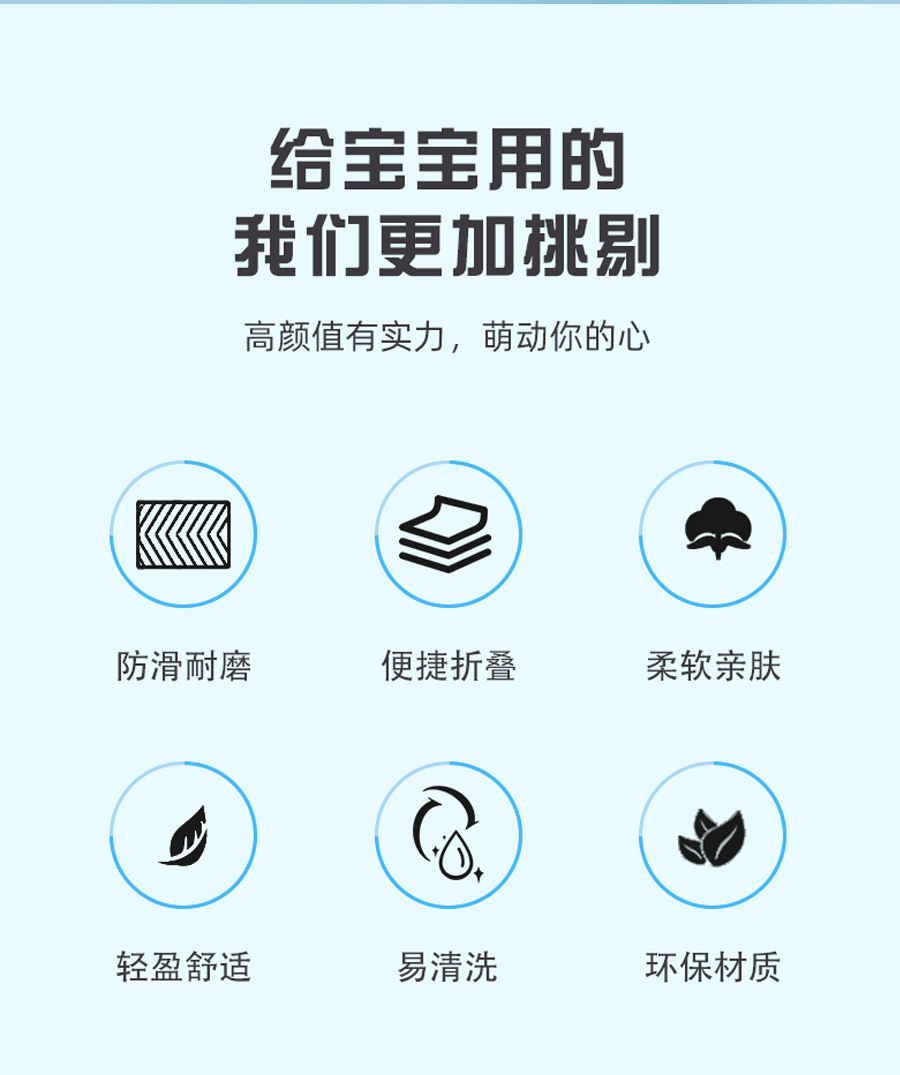 给宝宝用的
我们更加挑剔

高颜值有实力，萌动你的心

防滑耐磨

便捷折叠

柔软亲肤

轻盈舒适

易清洗

环保材质