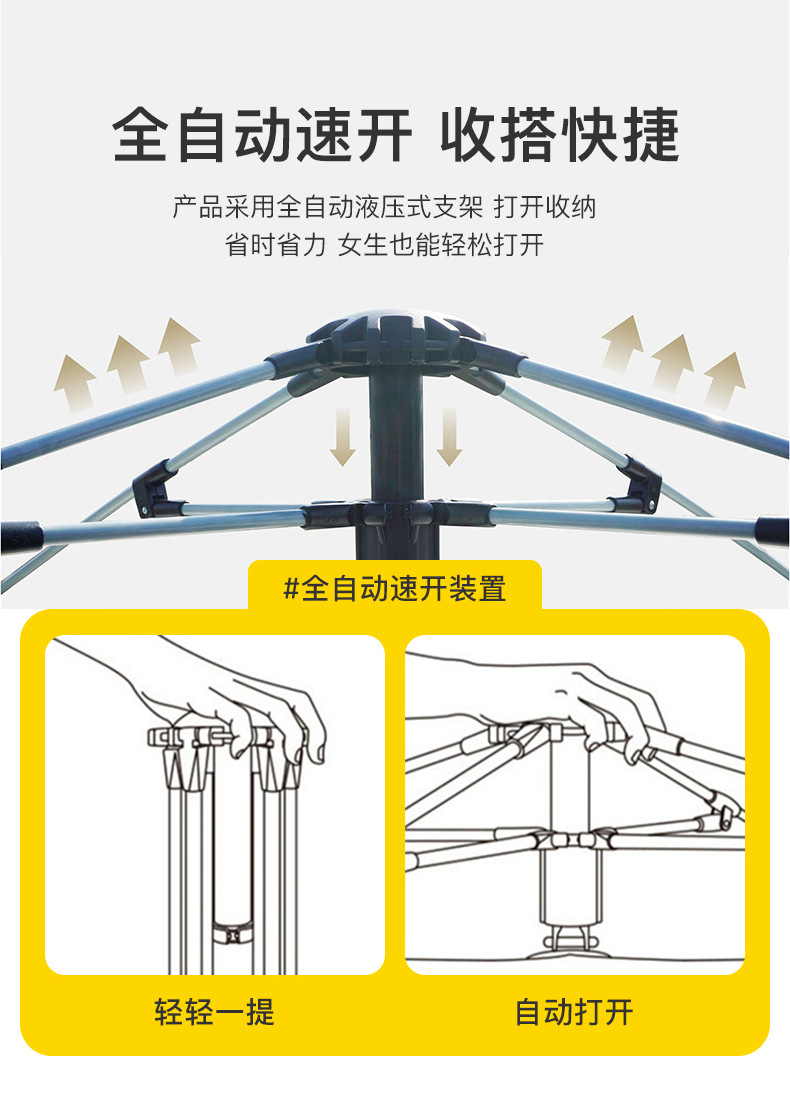 全自动速开 收搭快捷

产品采用全自动液压式支架 打开收纳
省时省力 女生也能轻松打开

#全自动速开装置

轻轻一提

自动打开