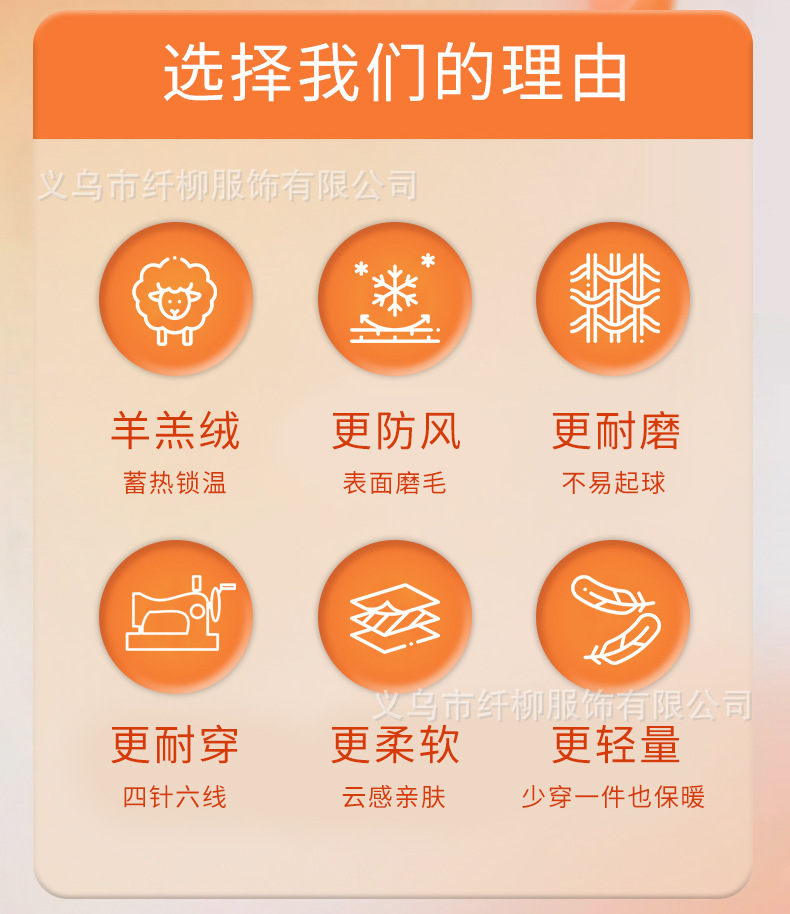 选择我们的理由

羊羔绒
蓄热锁温

更防风
表面磨毛

更耐磨
不易起球

更耐穿
四针六线

更柔软
云感亲肤

更轻量
少穿一件也保暖

义乌市纤柳服饰有限公司