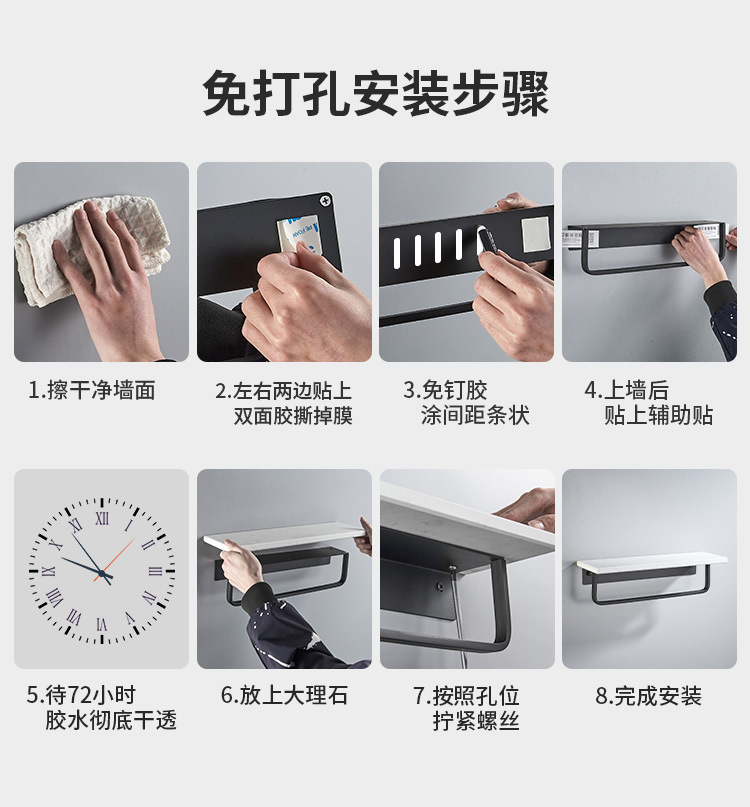 免打孔安装步骤

1.擦干净墙面

2.左右两边贴上双面胶撕掉膜

3.免钉胶涂间距条状

4.上墙后贴上辅助贴

XII I II III IIII V VI VII VIII IX X XI

5.待72小时胶水彻底干透

6.放上大理石

7.按照孔位拧紧螺丝

8.完成安装