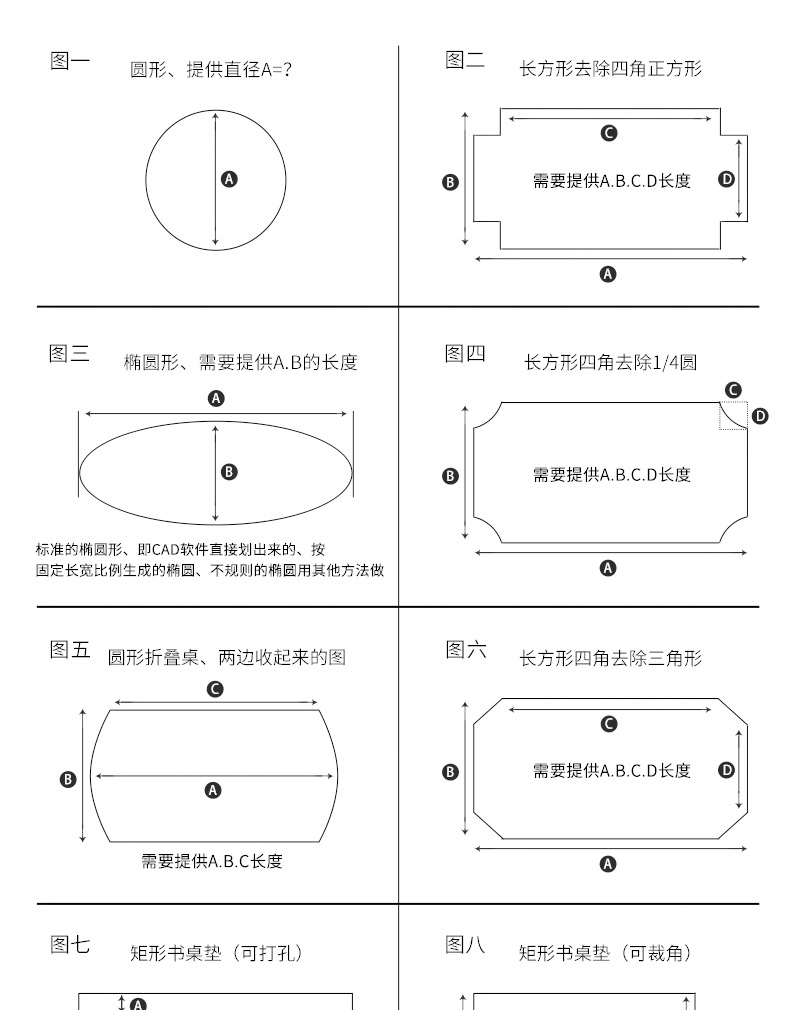 图一
圆形、提供直径A=?
A

图二
长方形去除四角正方形
C
B
需要提供A.B.C.D长度
D
A

图三
椭圆形、需要提供A.B的长度
A
B
标准的椭圆形、即CAD软件直接划出来的、按固定长宽比例生成的椭圆、不规则的椭圆用其他方法做

图四
长方形四角去除1/4圆
C
D
B
需要提供A.B.C.D长度
A

图五
圆形折叠桌、两边收起来的图
C
B
A
需要提供A.B.C长度

图六
长方形四角去除三角形
C
B
需要提供A.B.C.D长度
D
A

图七
矩形书桌垫（可打孔）
A

图八
矩形书桌垫（可裁角）